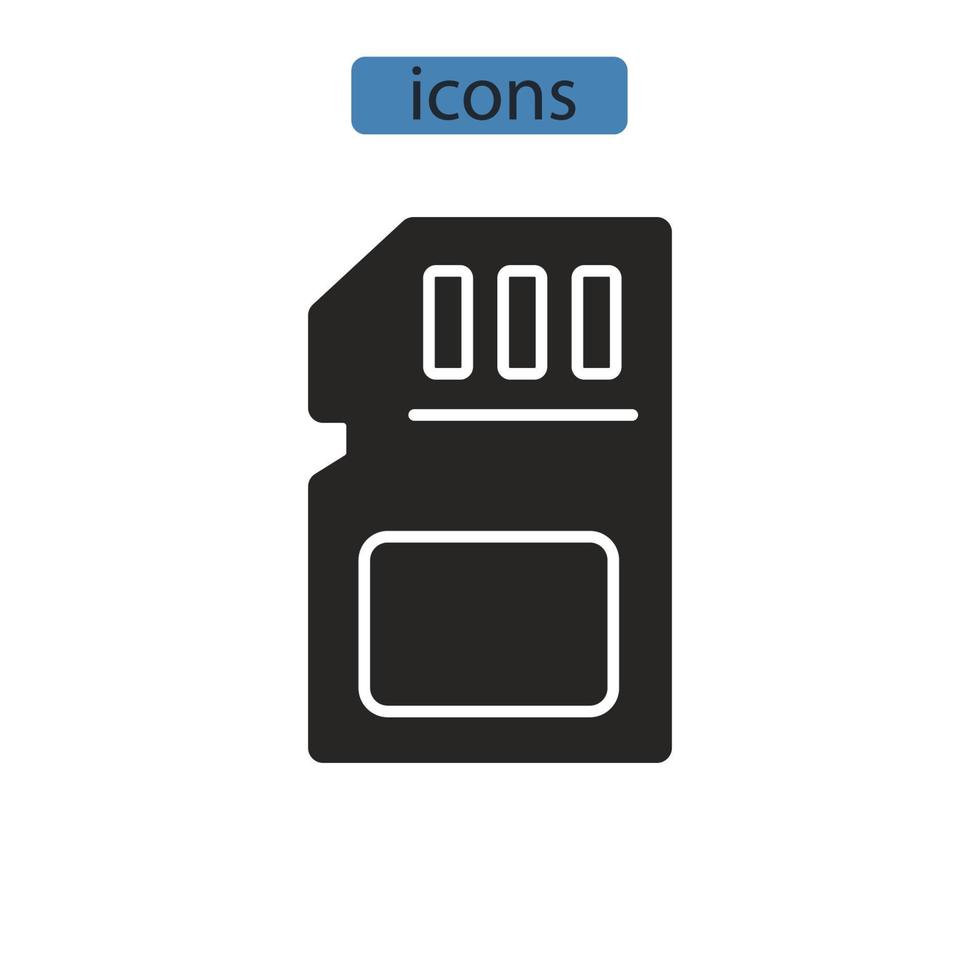 icons