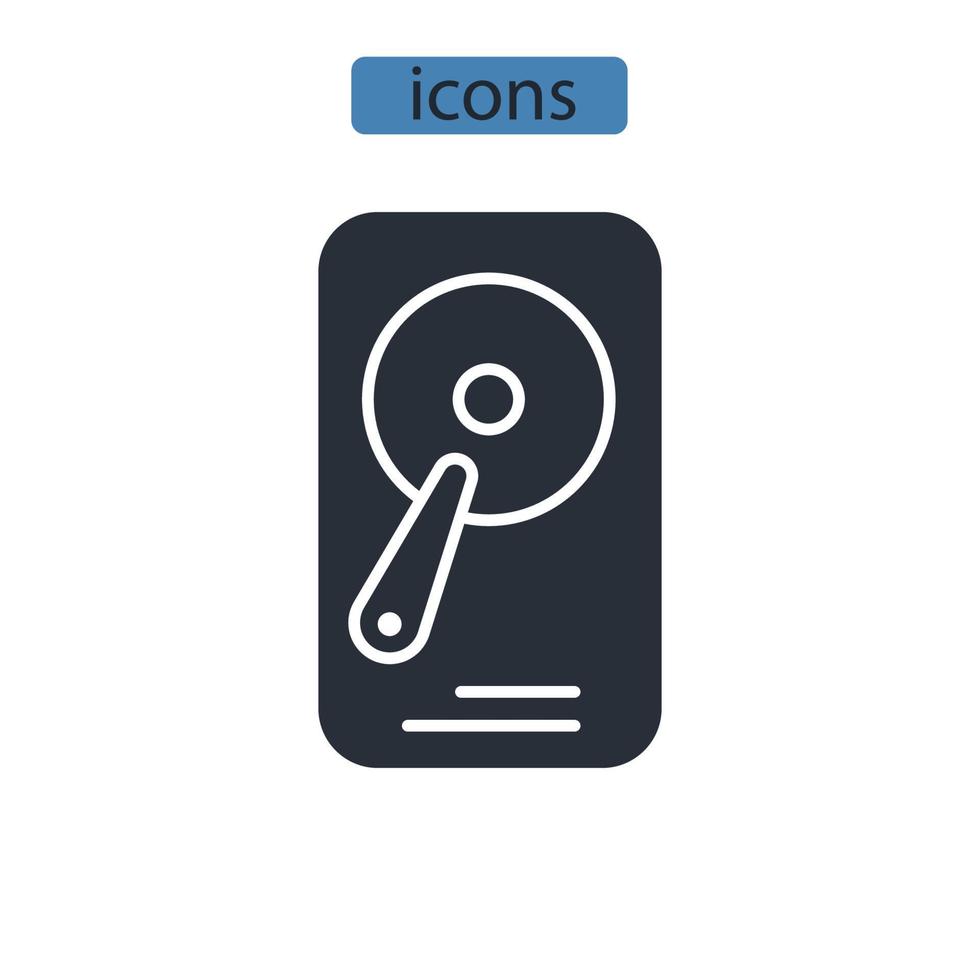 icons