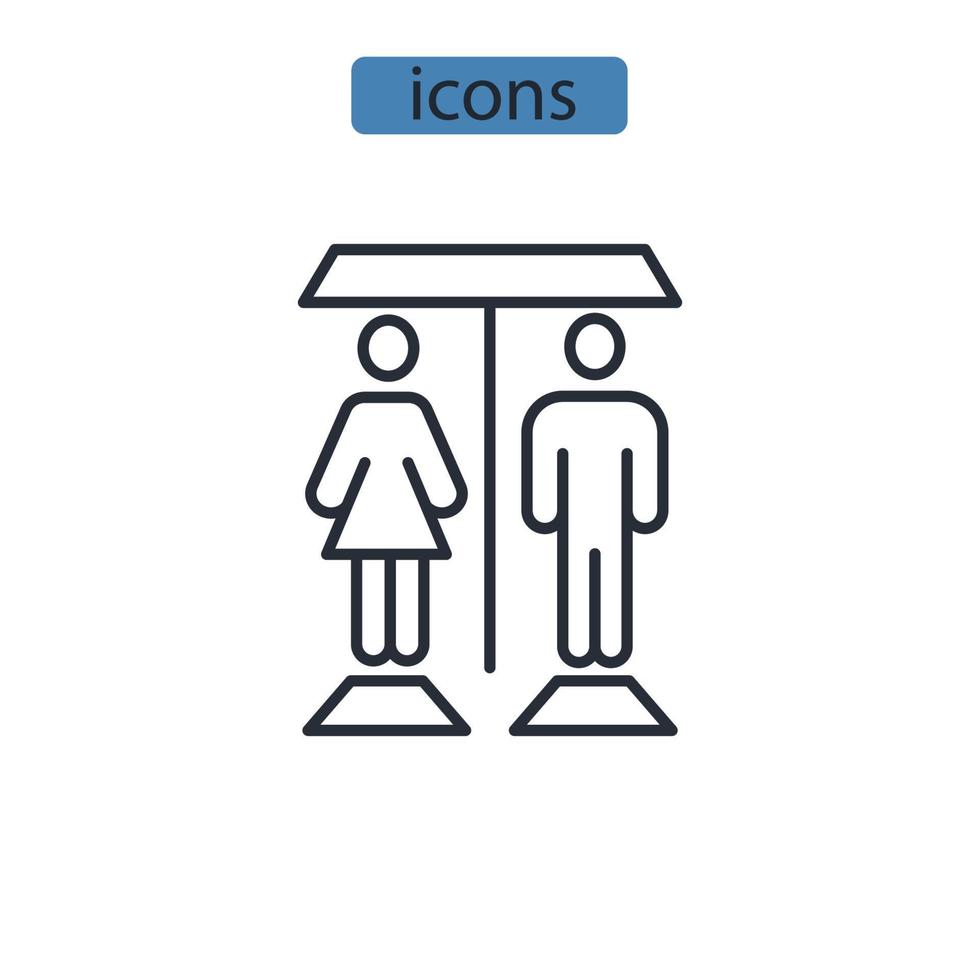 icons