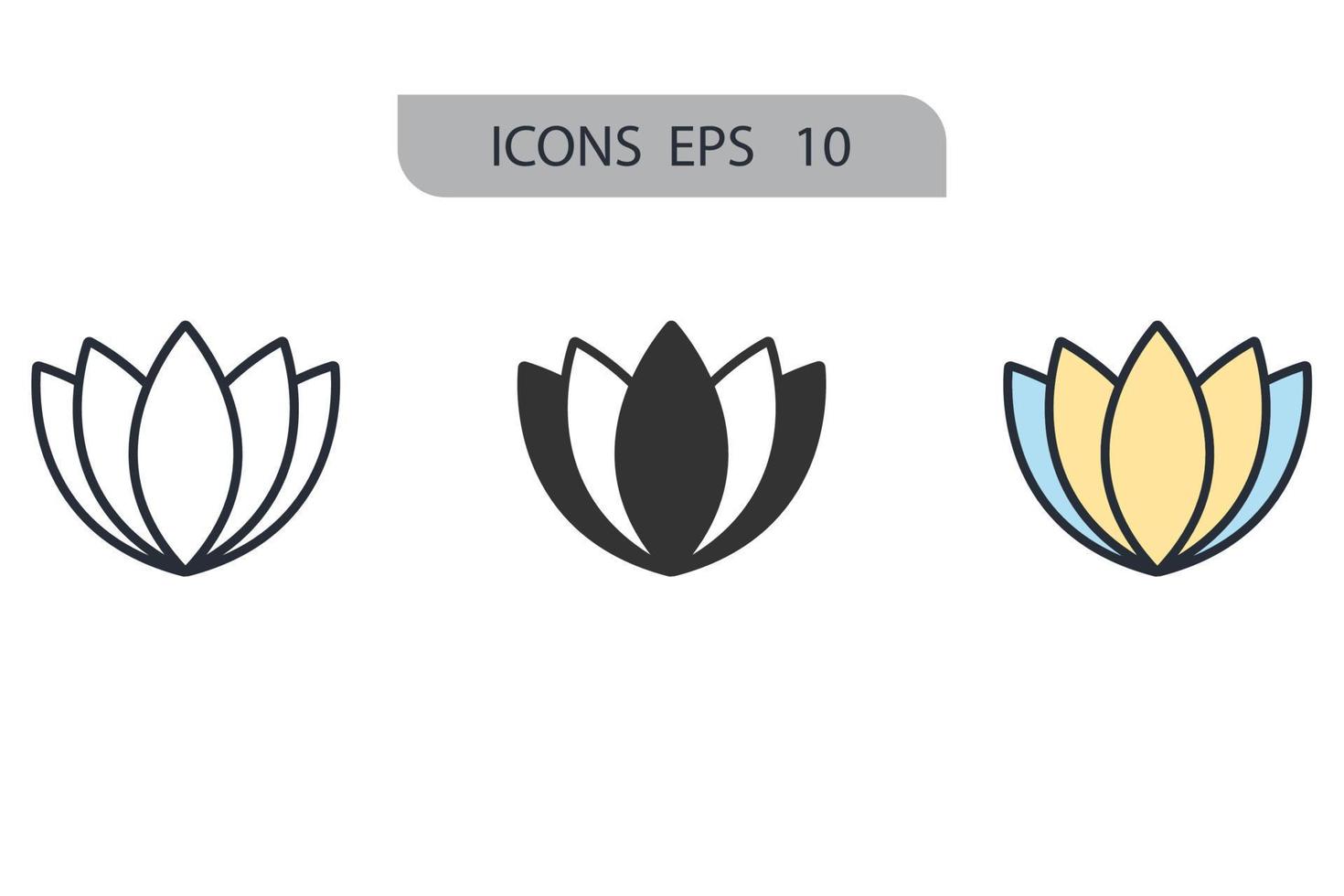 ICONS EPS 10