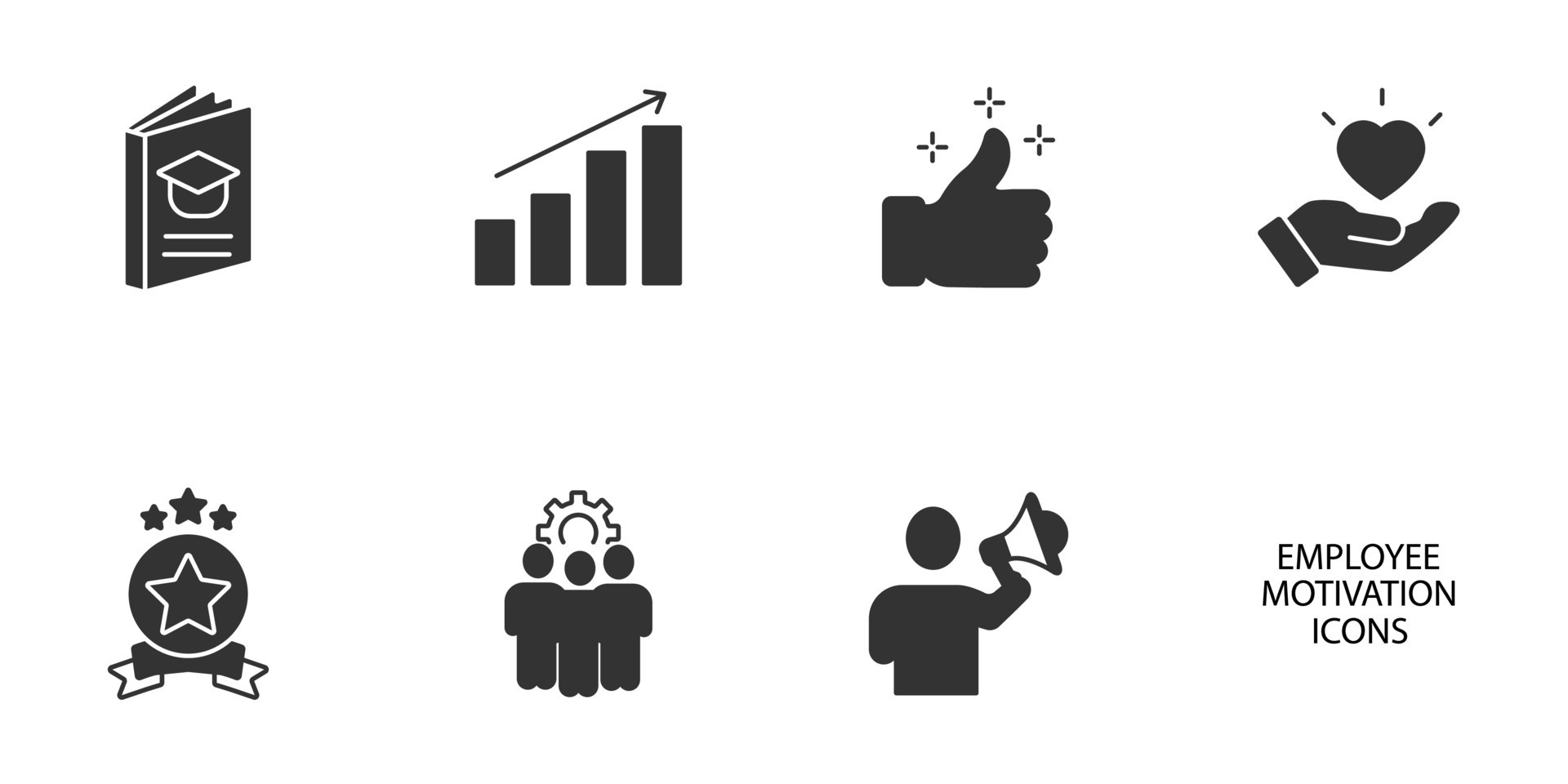 EMPLOYEE MOTIVATION ICONS