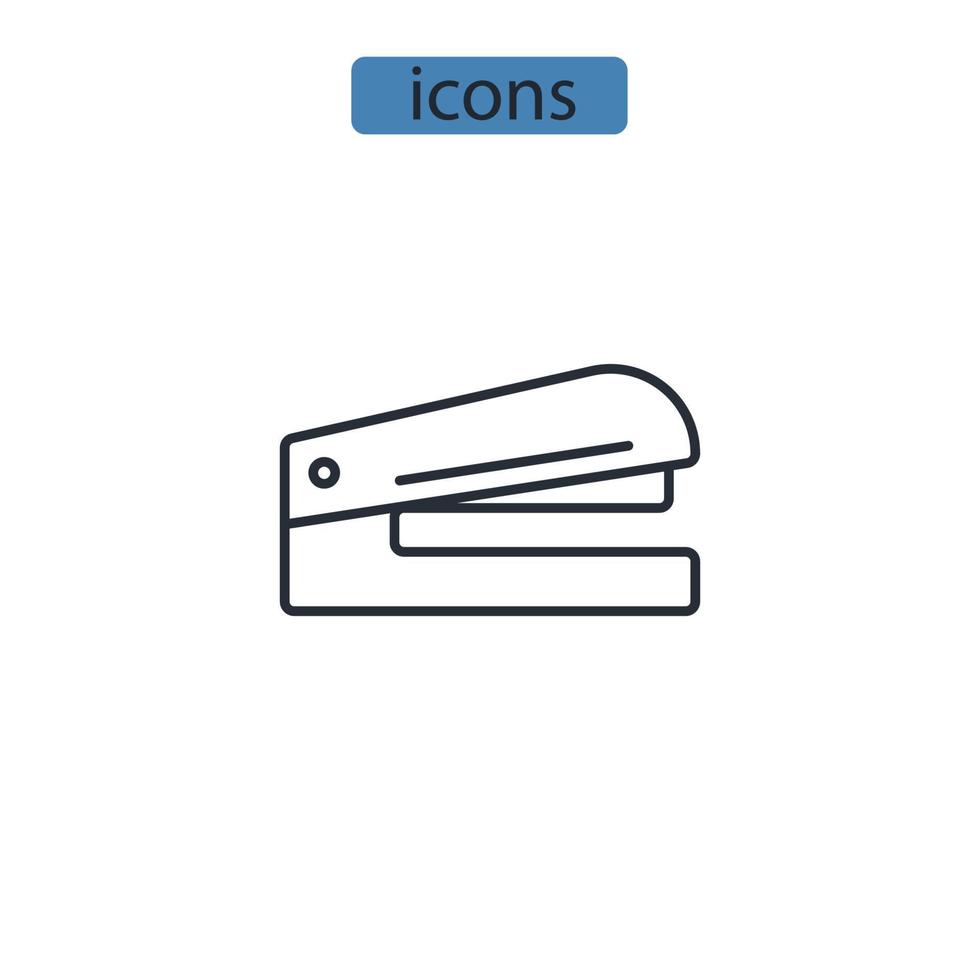 icons