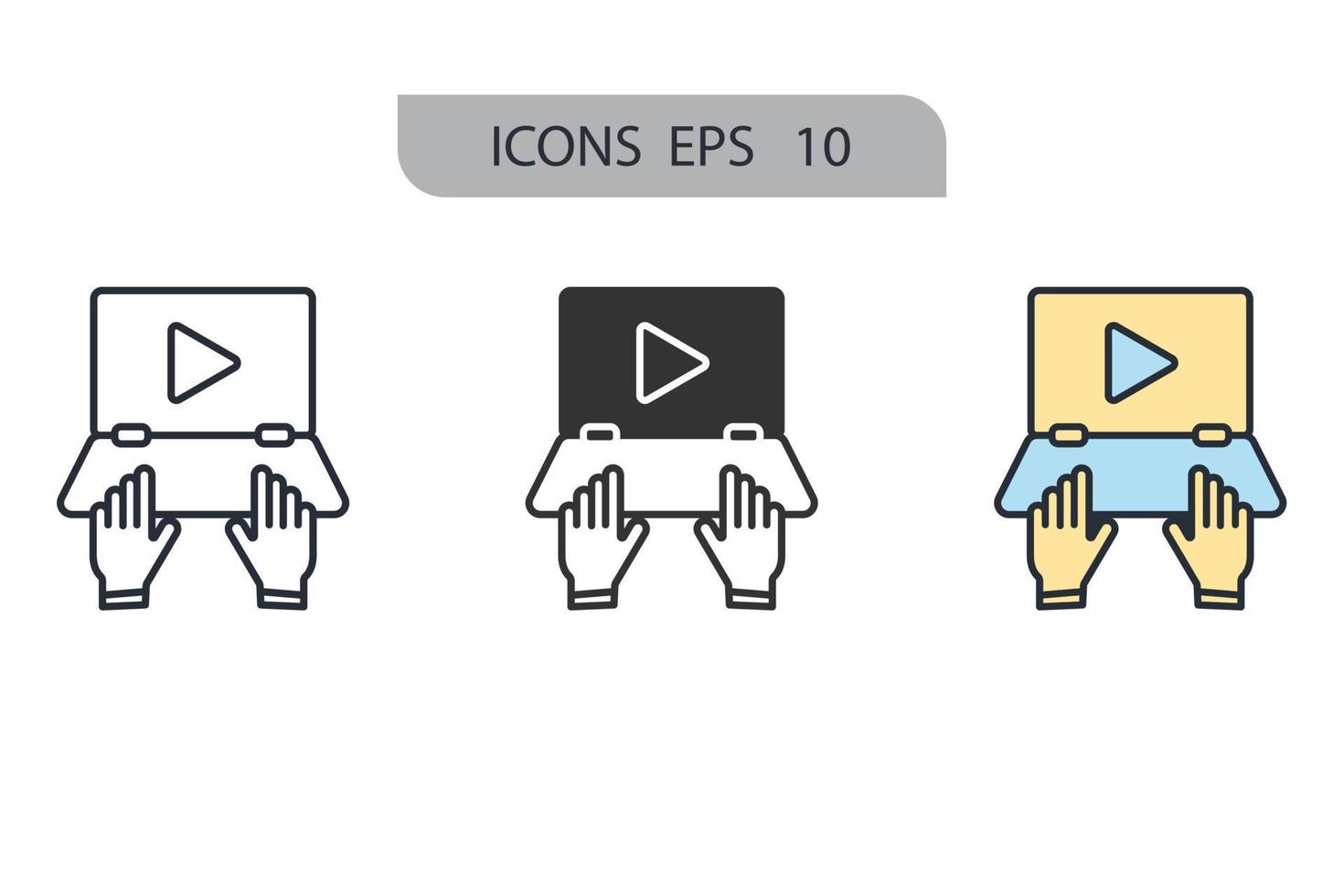 ICONS EPS 10