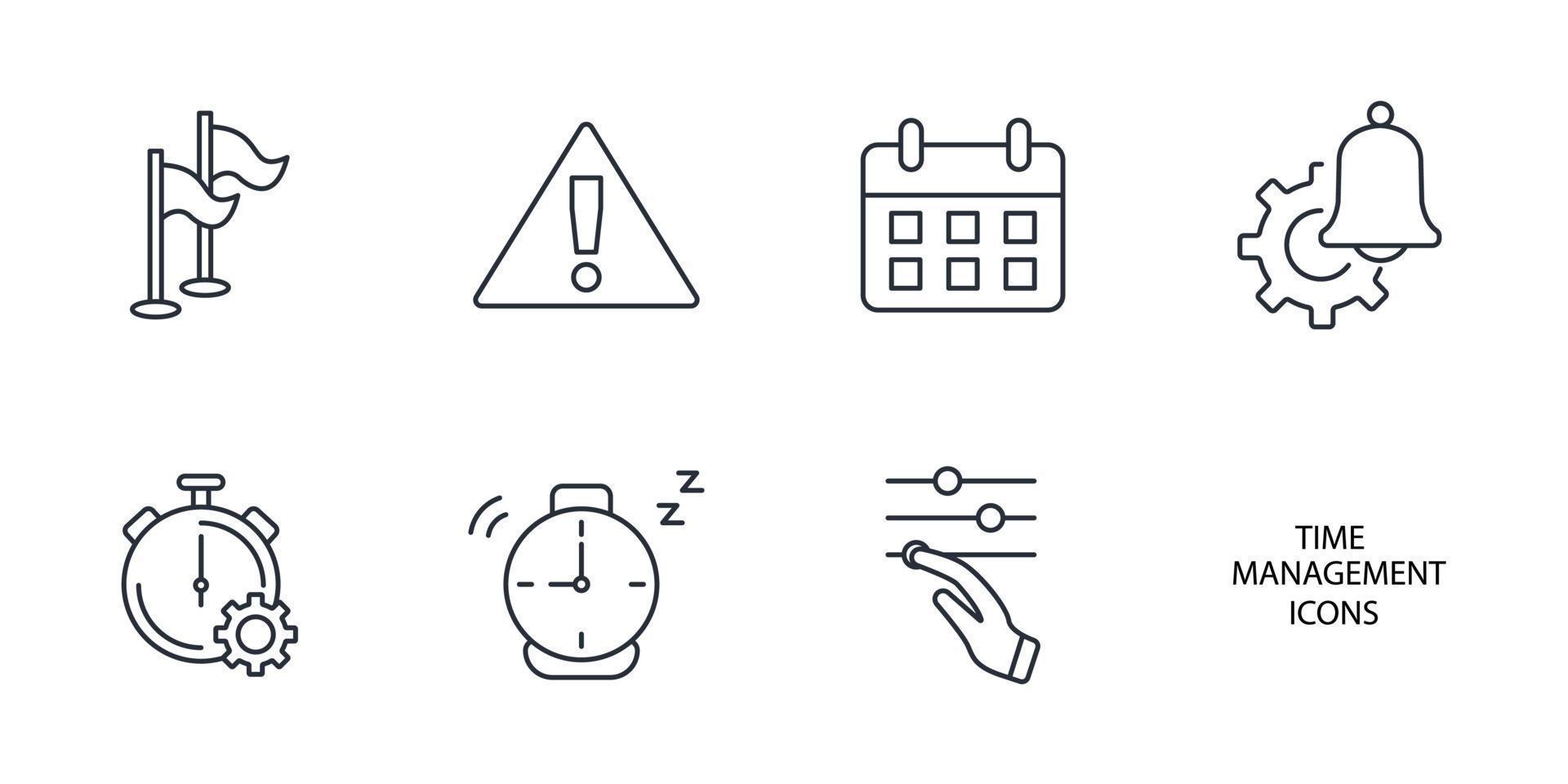 TIME
MANAGEMENT
ICONS