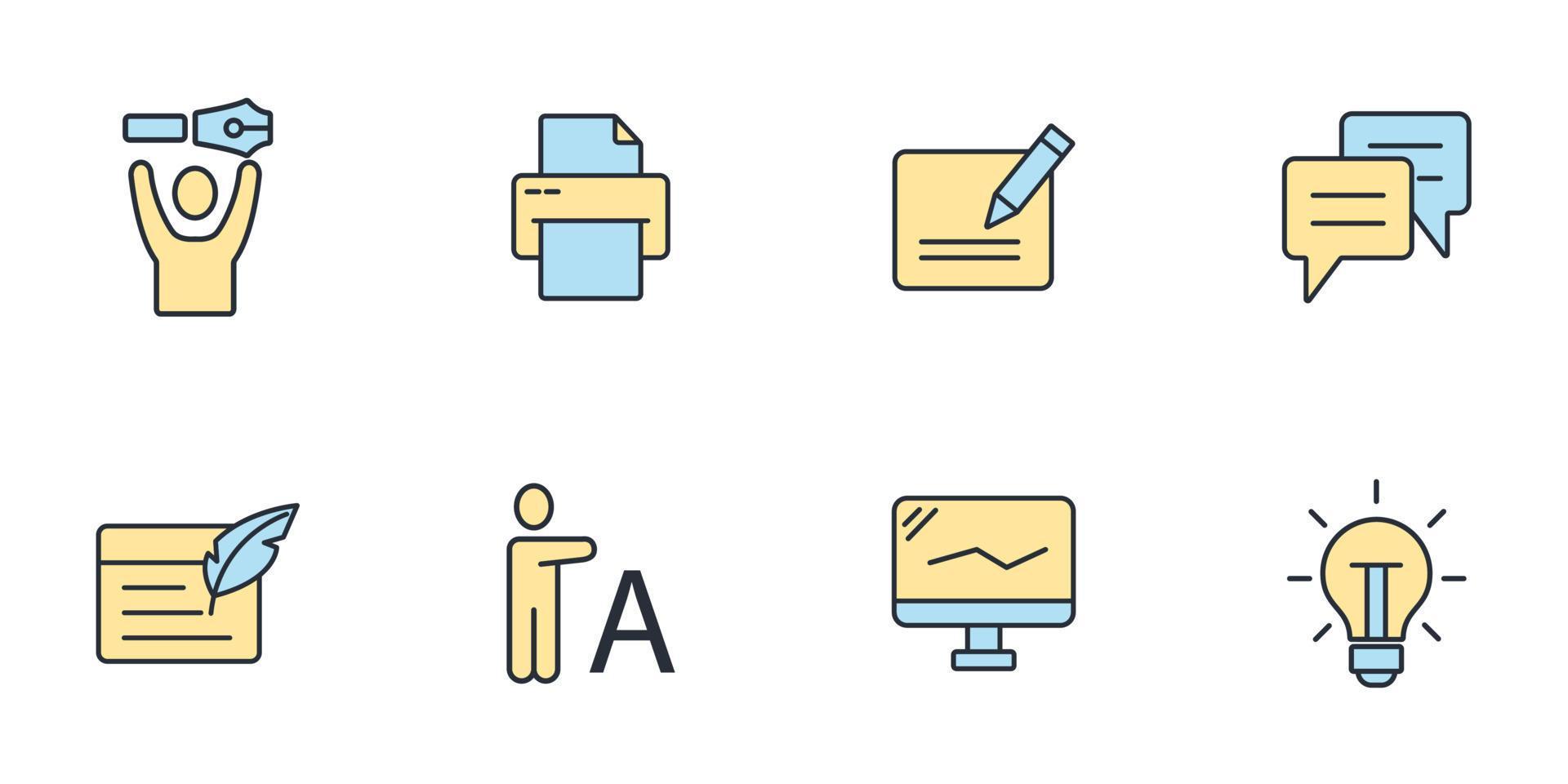 A