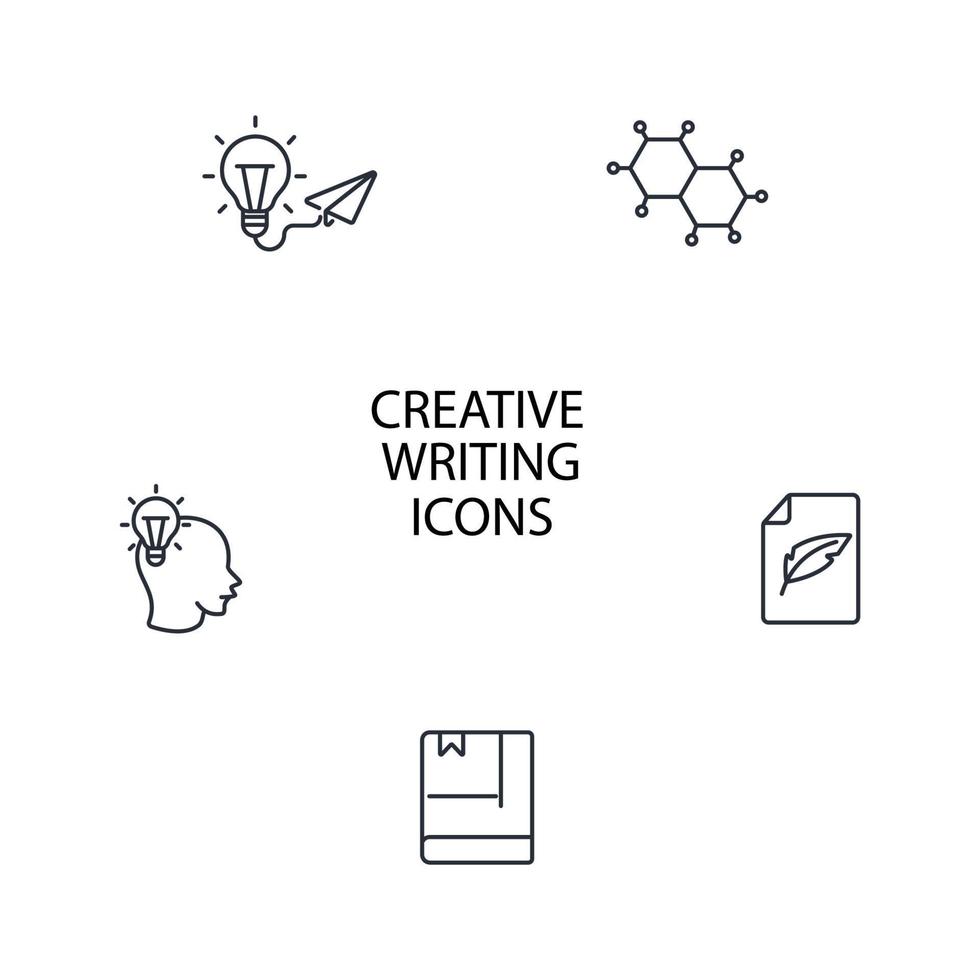 CREATIVE
WRITING
ICONS