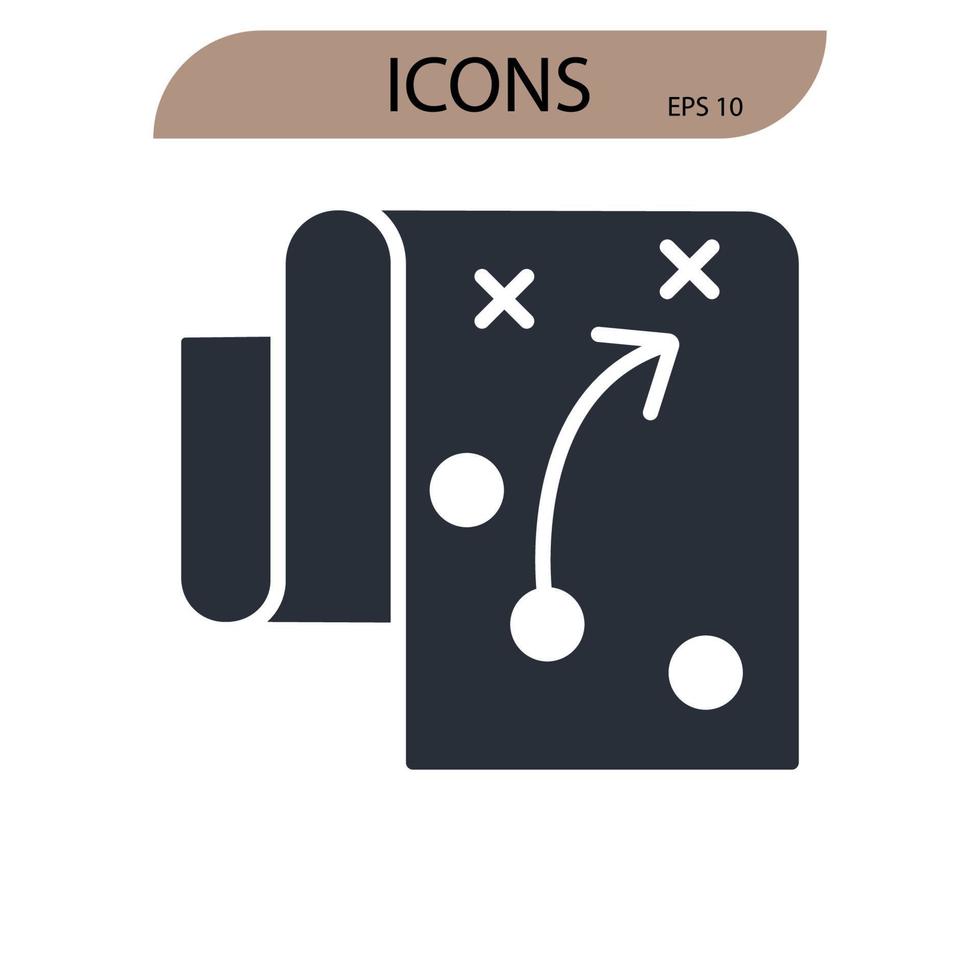 ICONS EPS 10