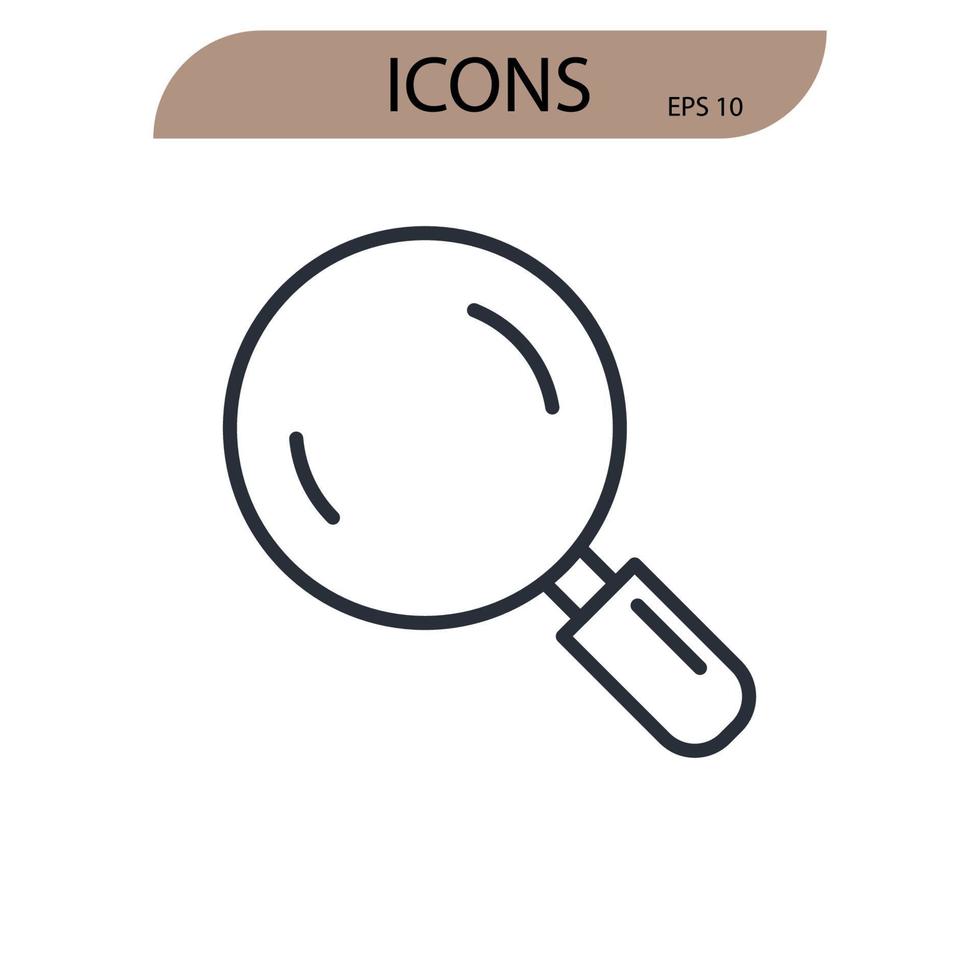 ICONS
EPS 10