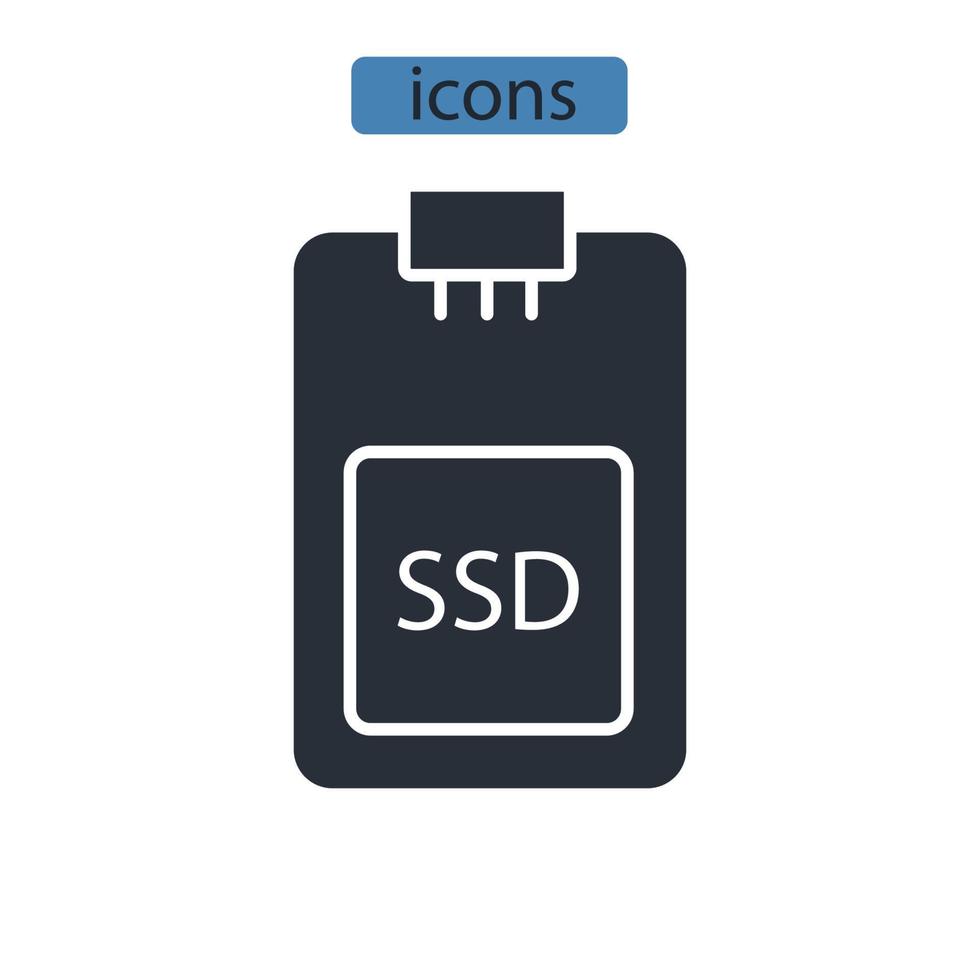 icons

SSD