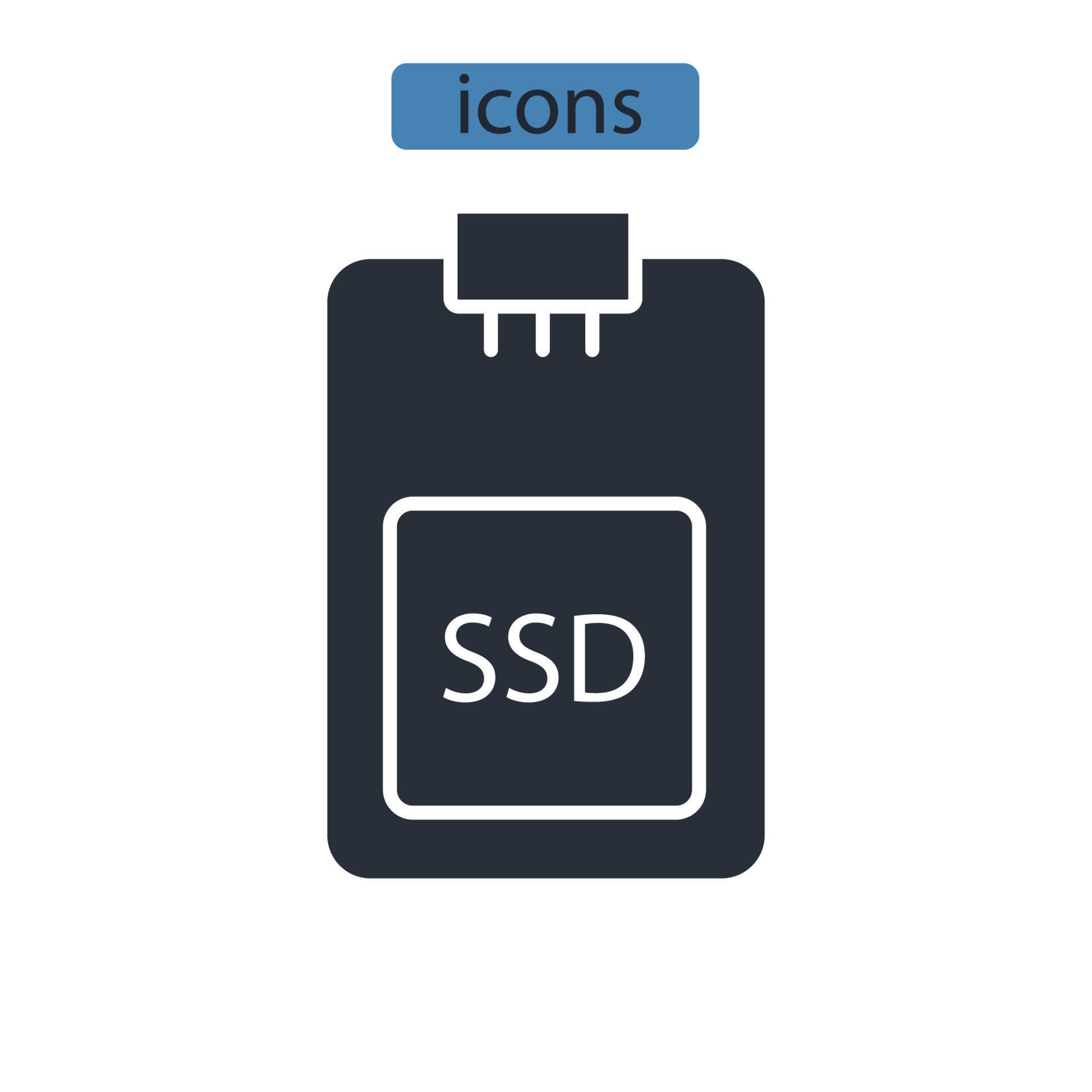 icons

SSD