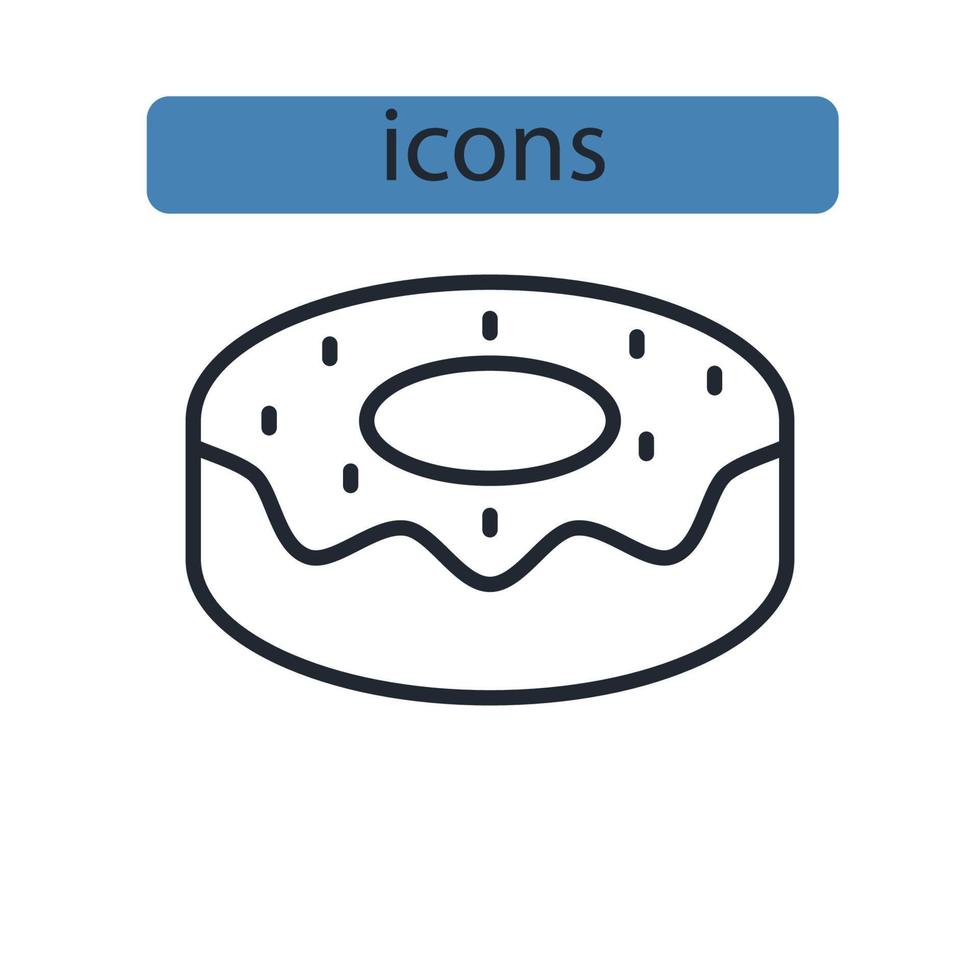 icons