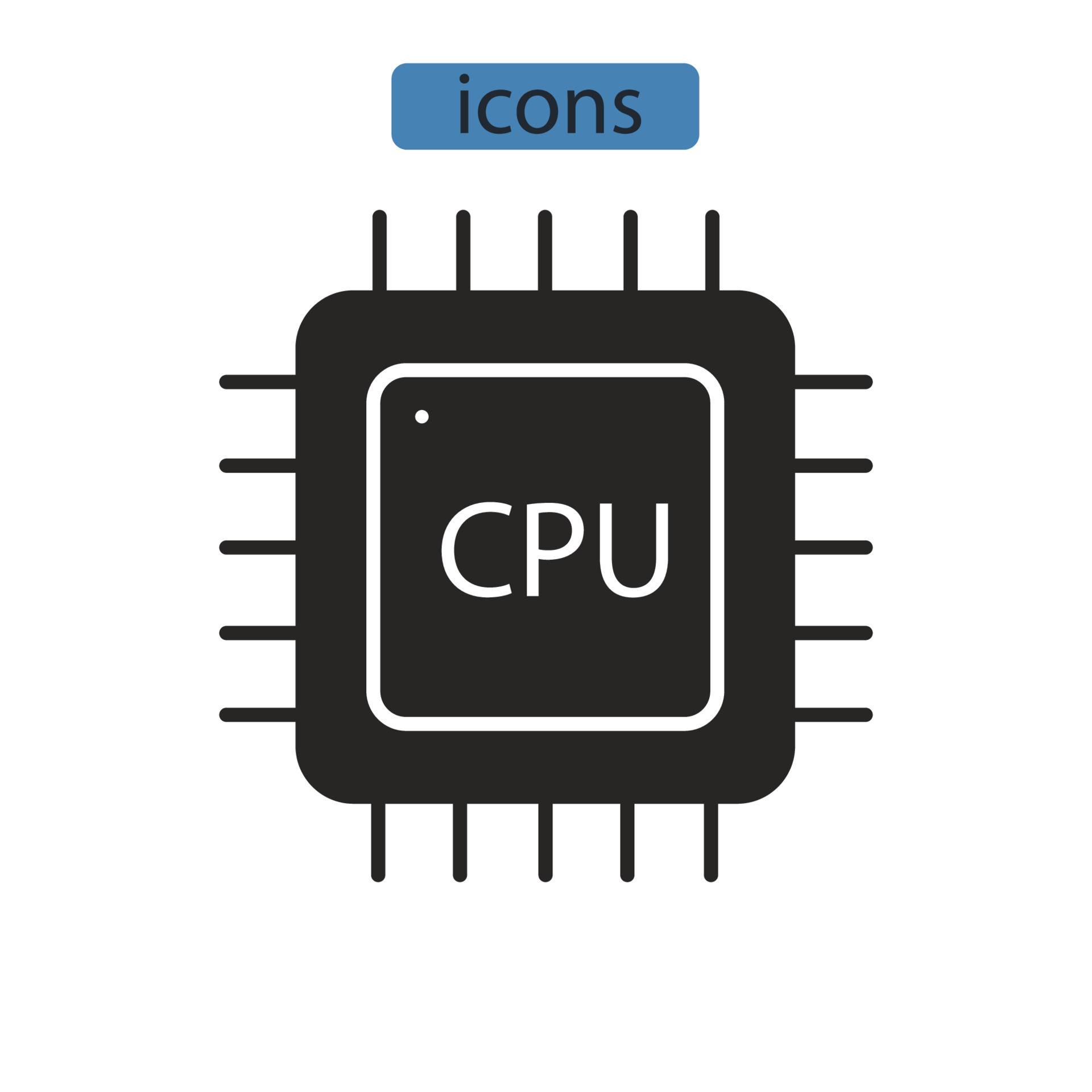 icons

CPU