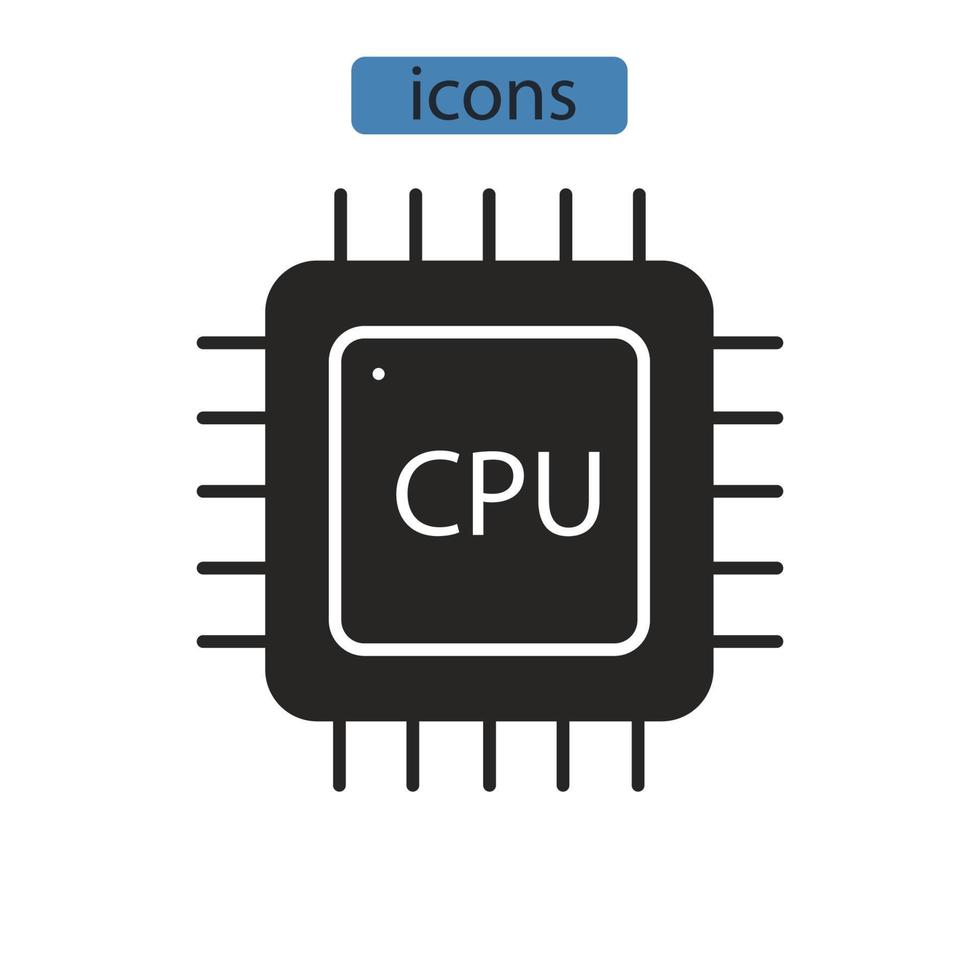 icons

CPU