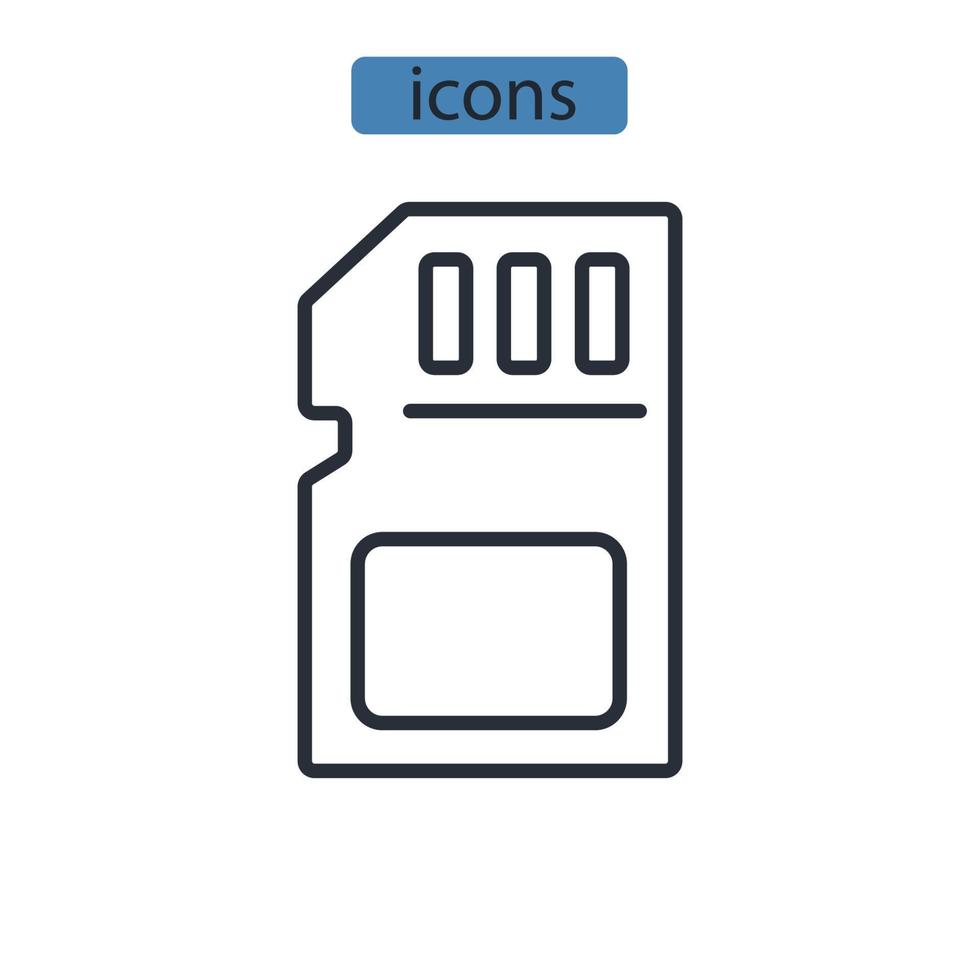 icons