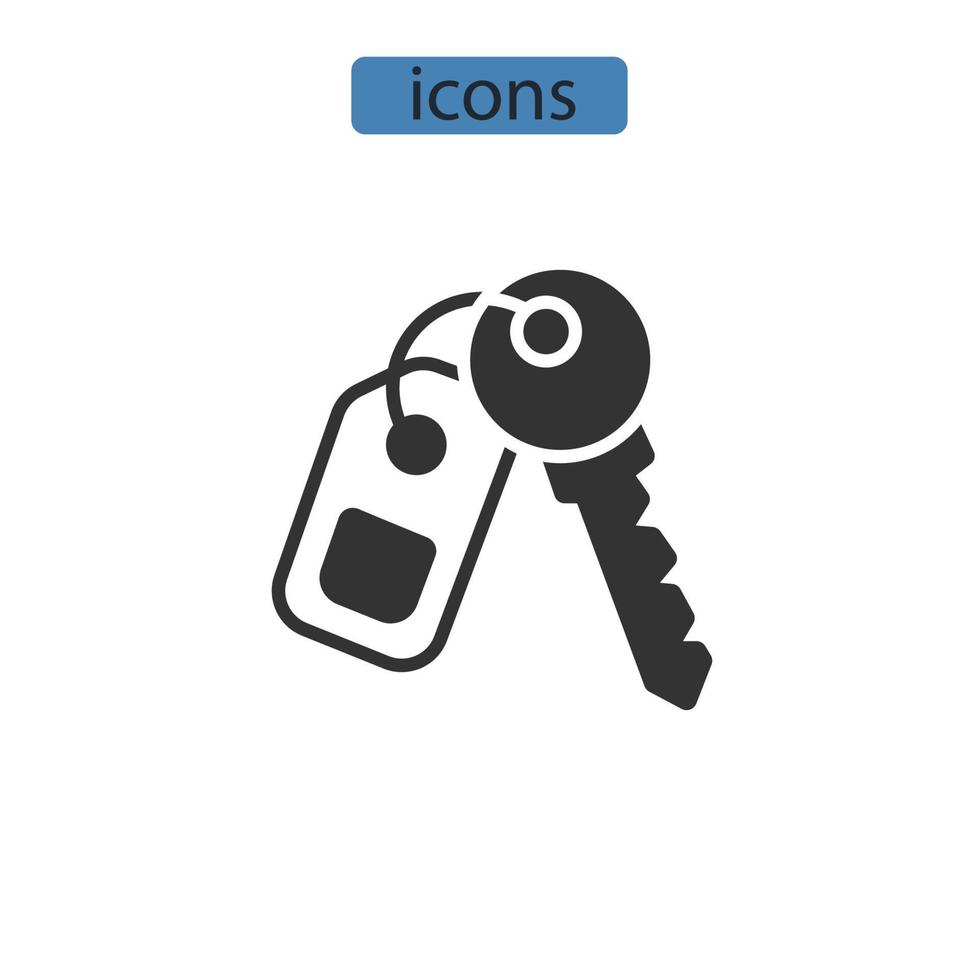 icons