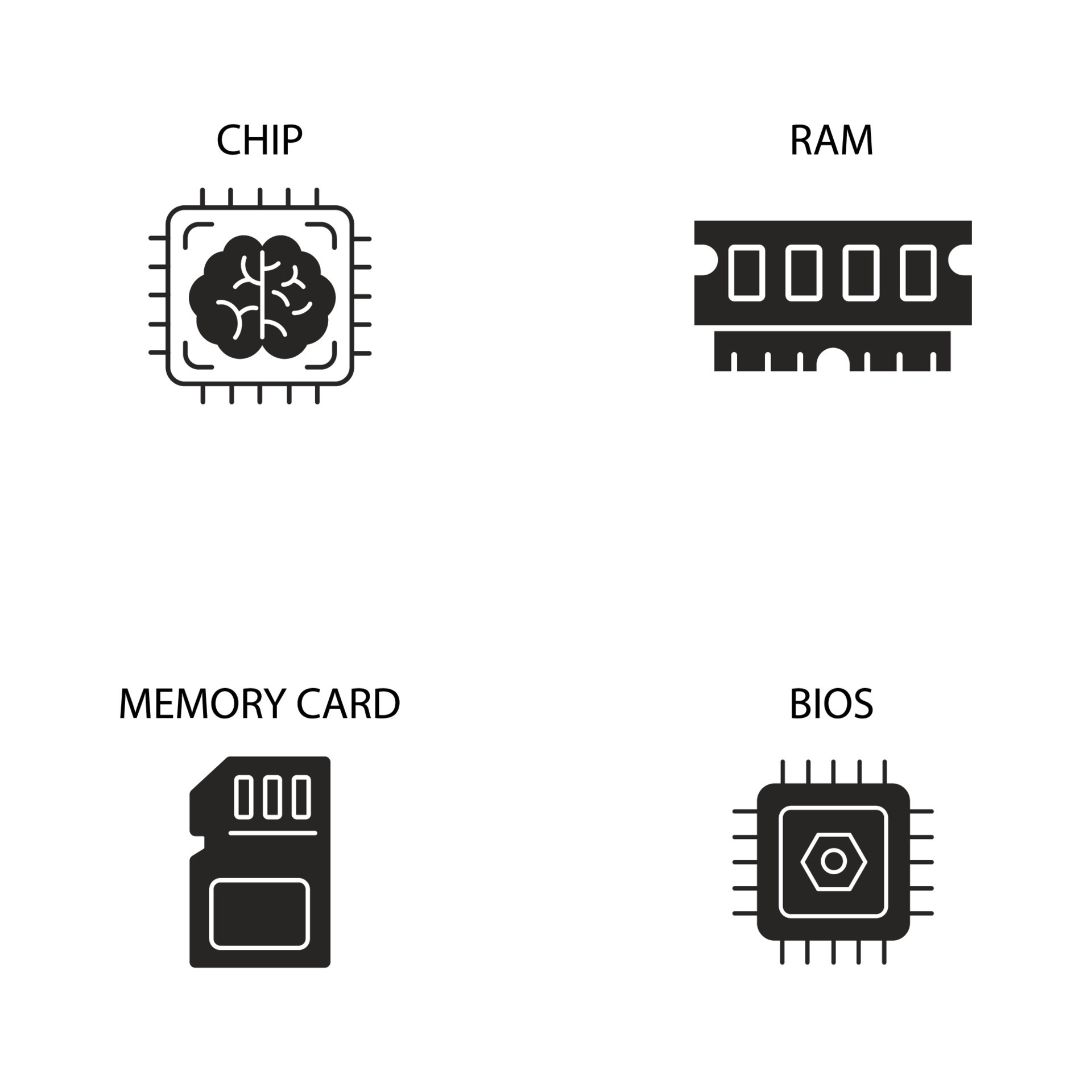 CHIP

RAM

MEMORY CARD

BIOS