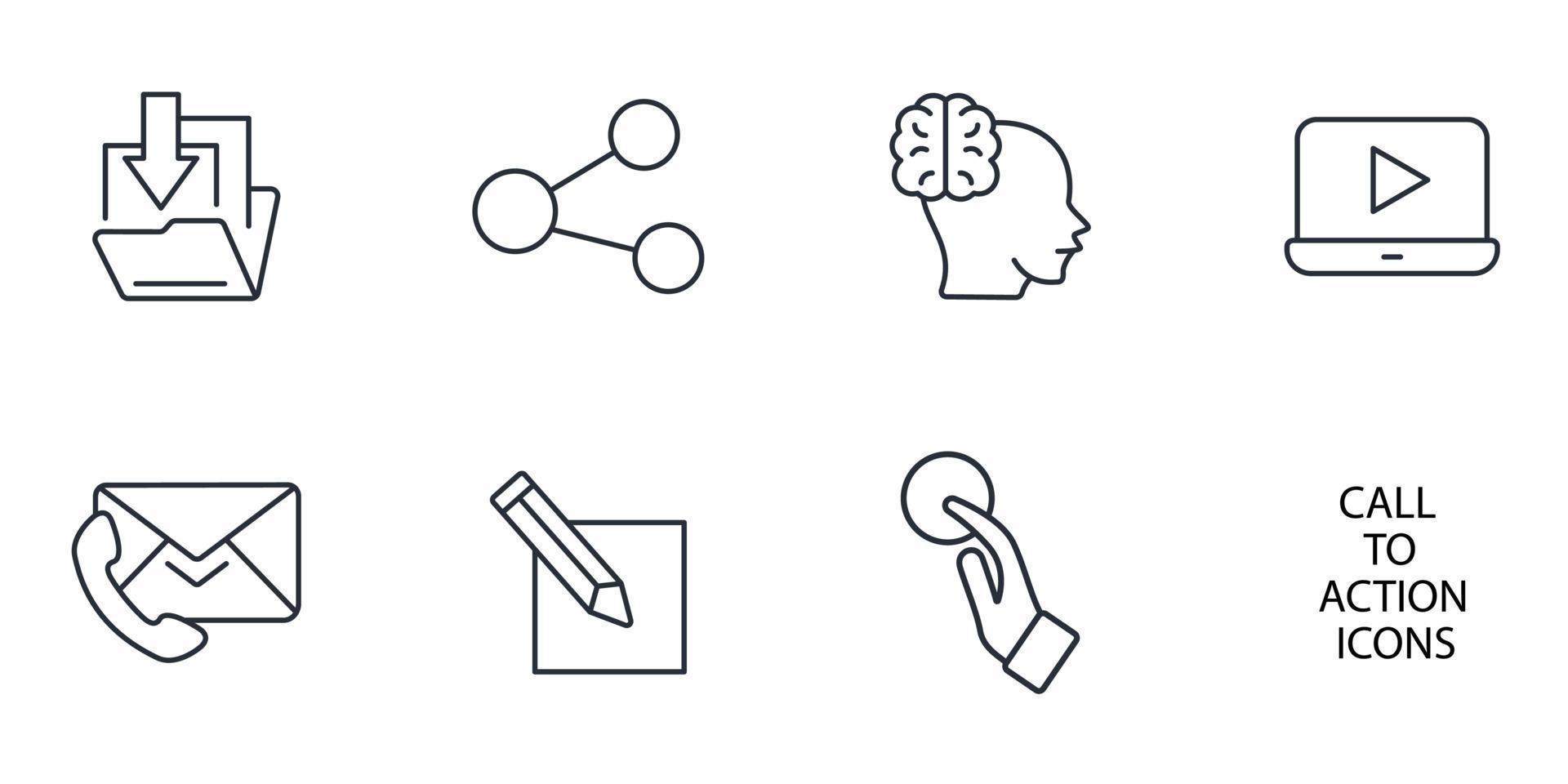 CALL
TO
ACTION
ICONS