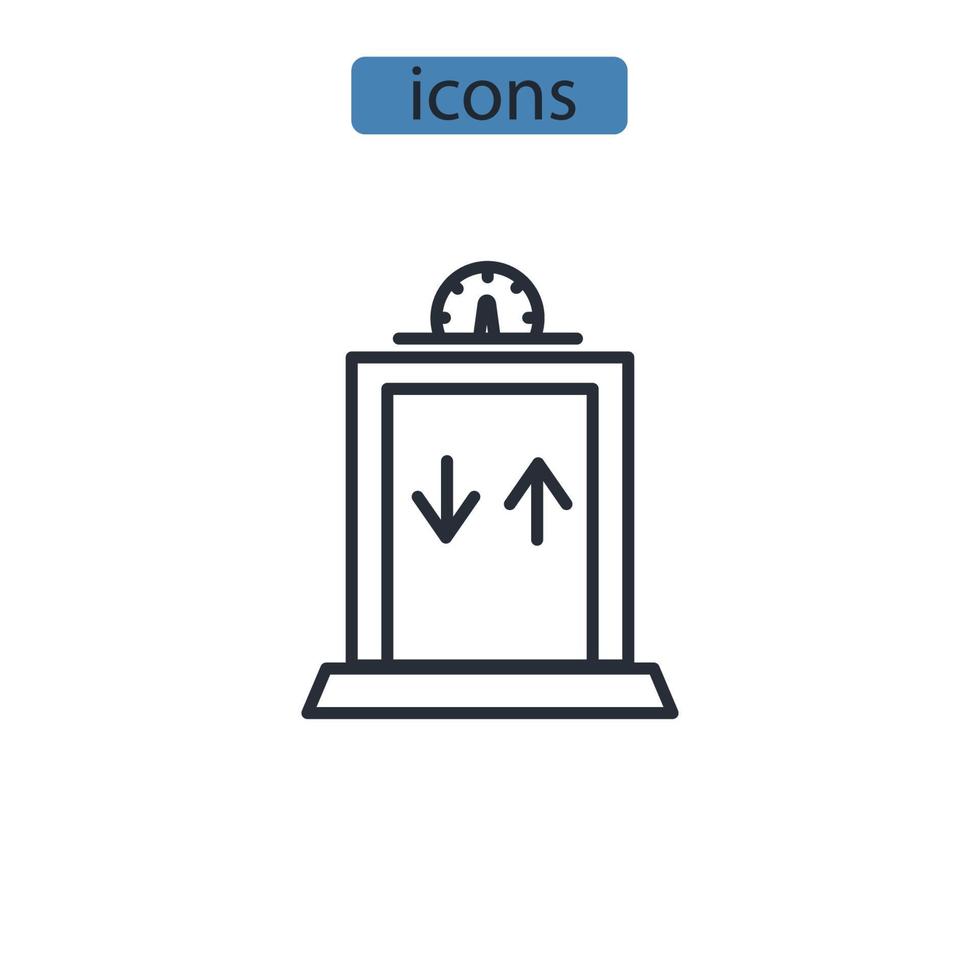 icons