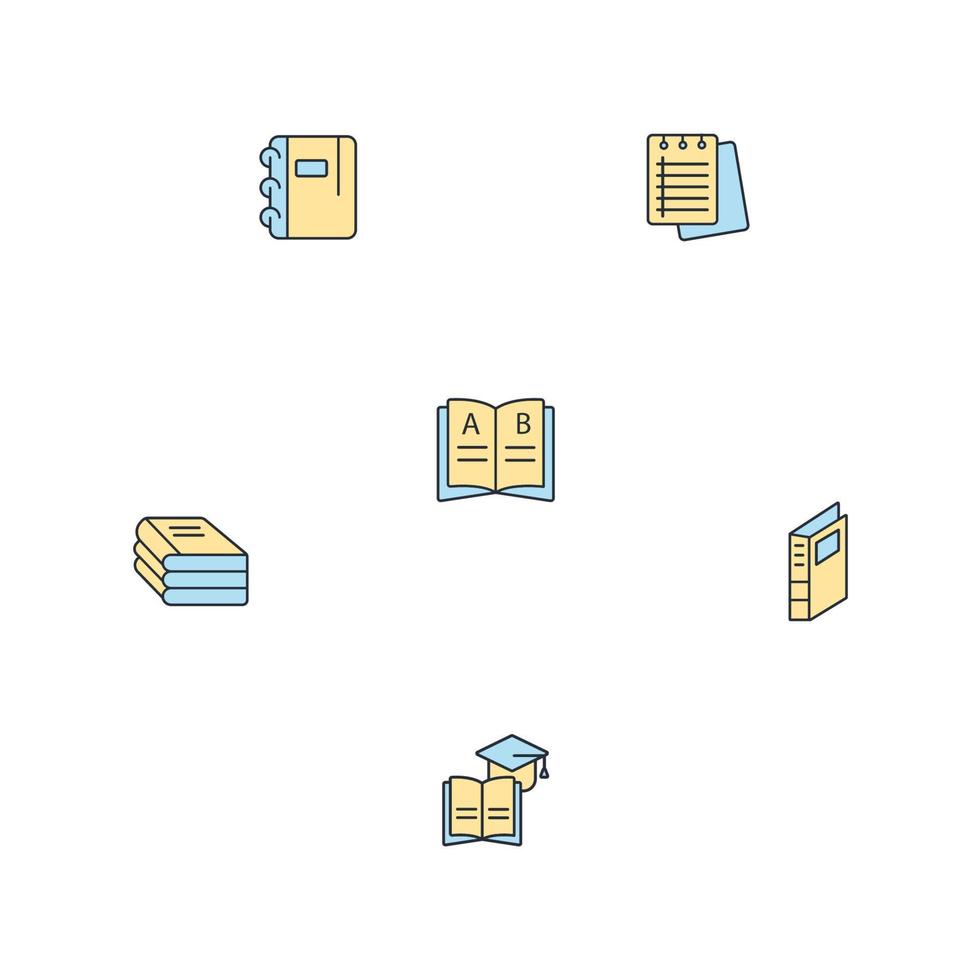 A B