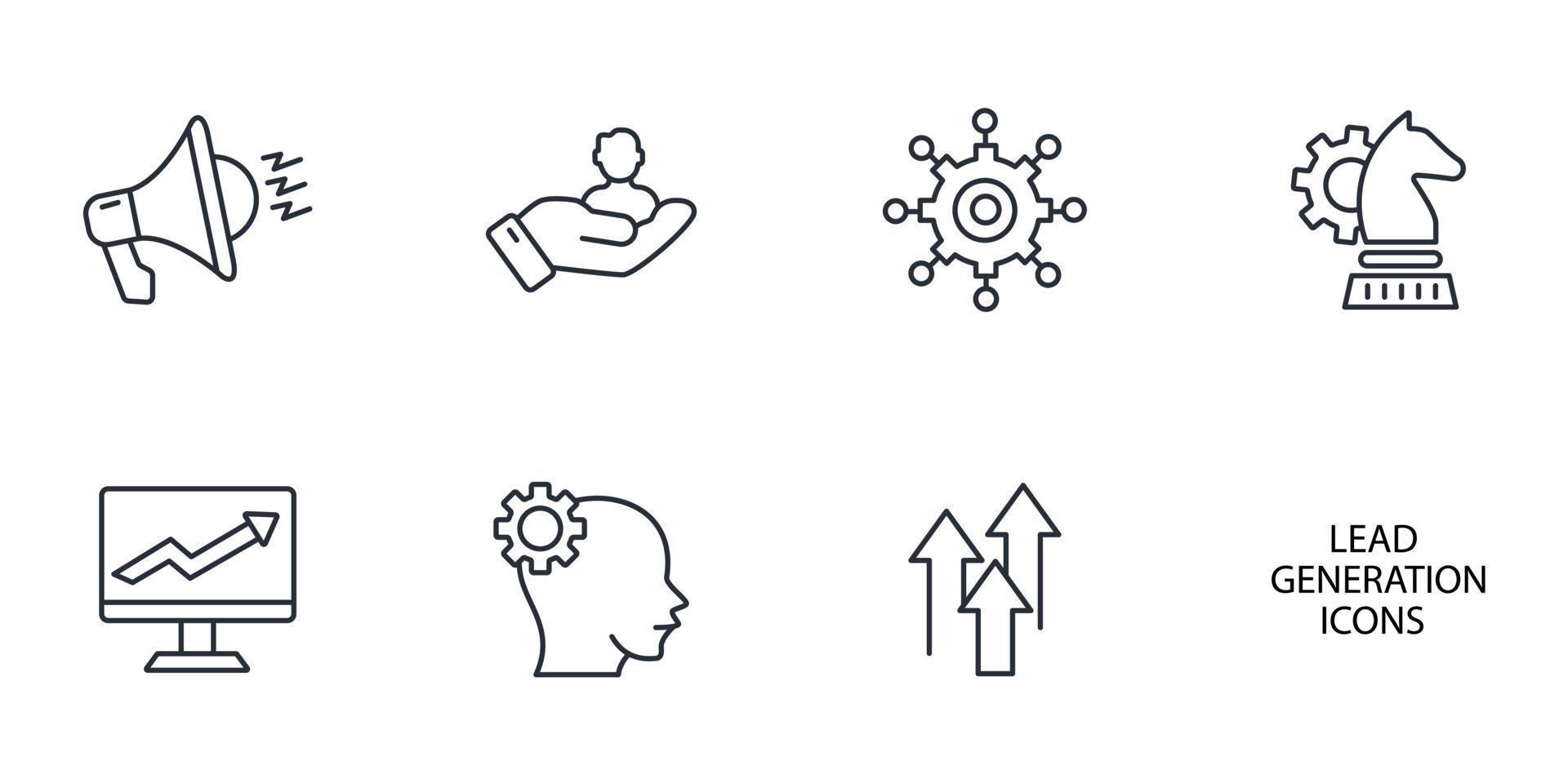 LEAD
GENERATION
ICONS