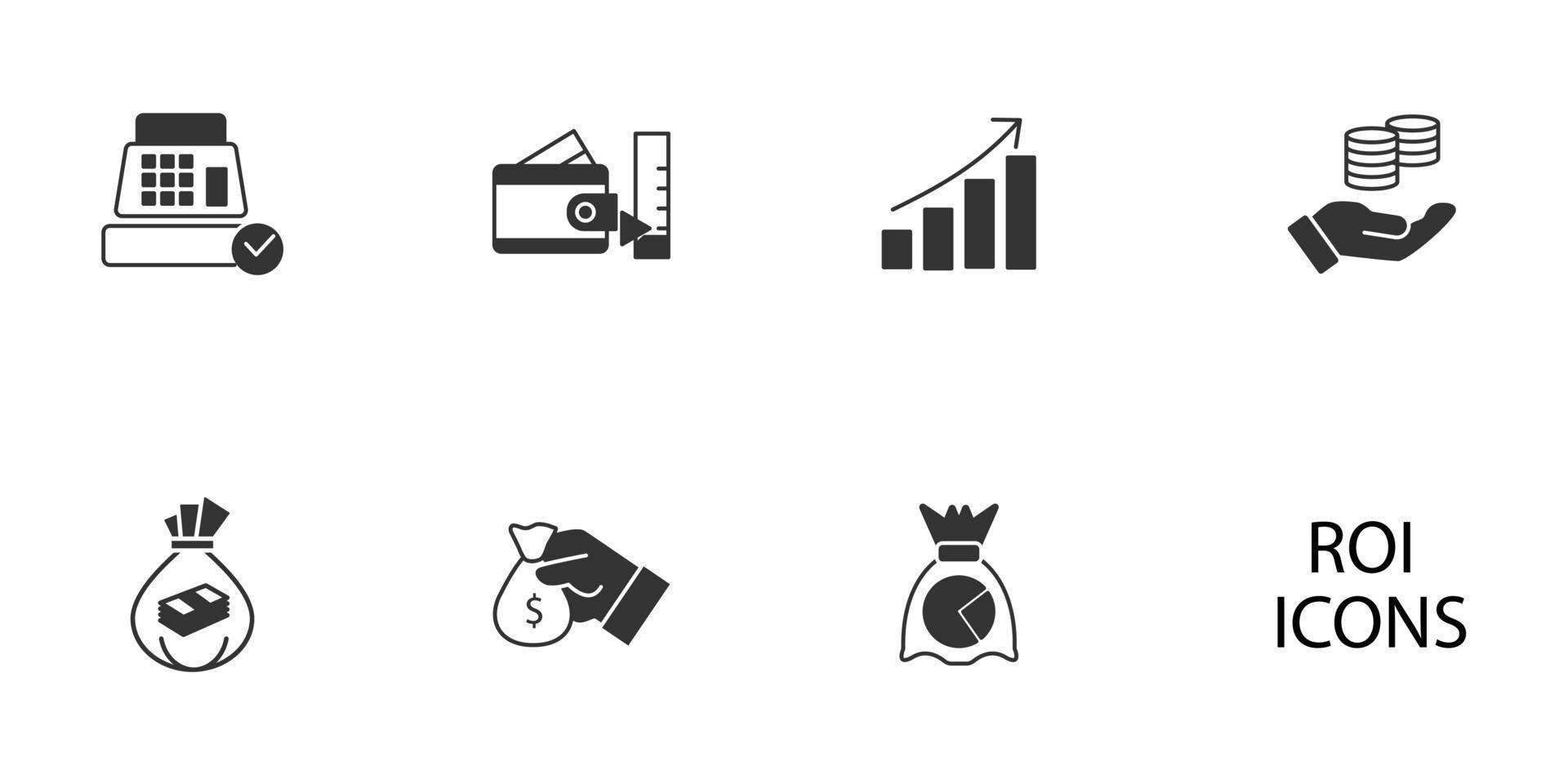 $

ROI
ICONS