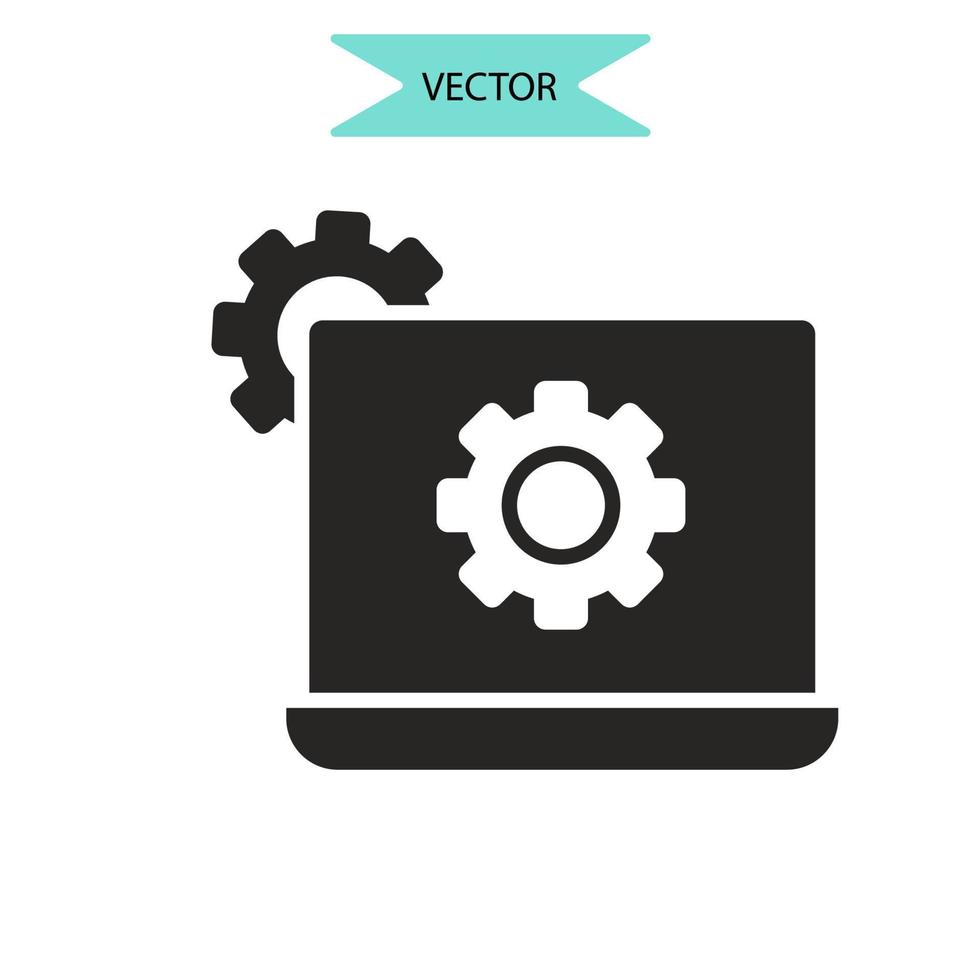 VECTOR