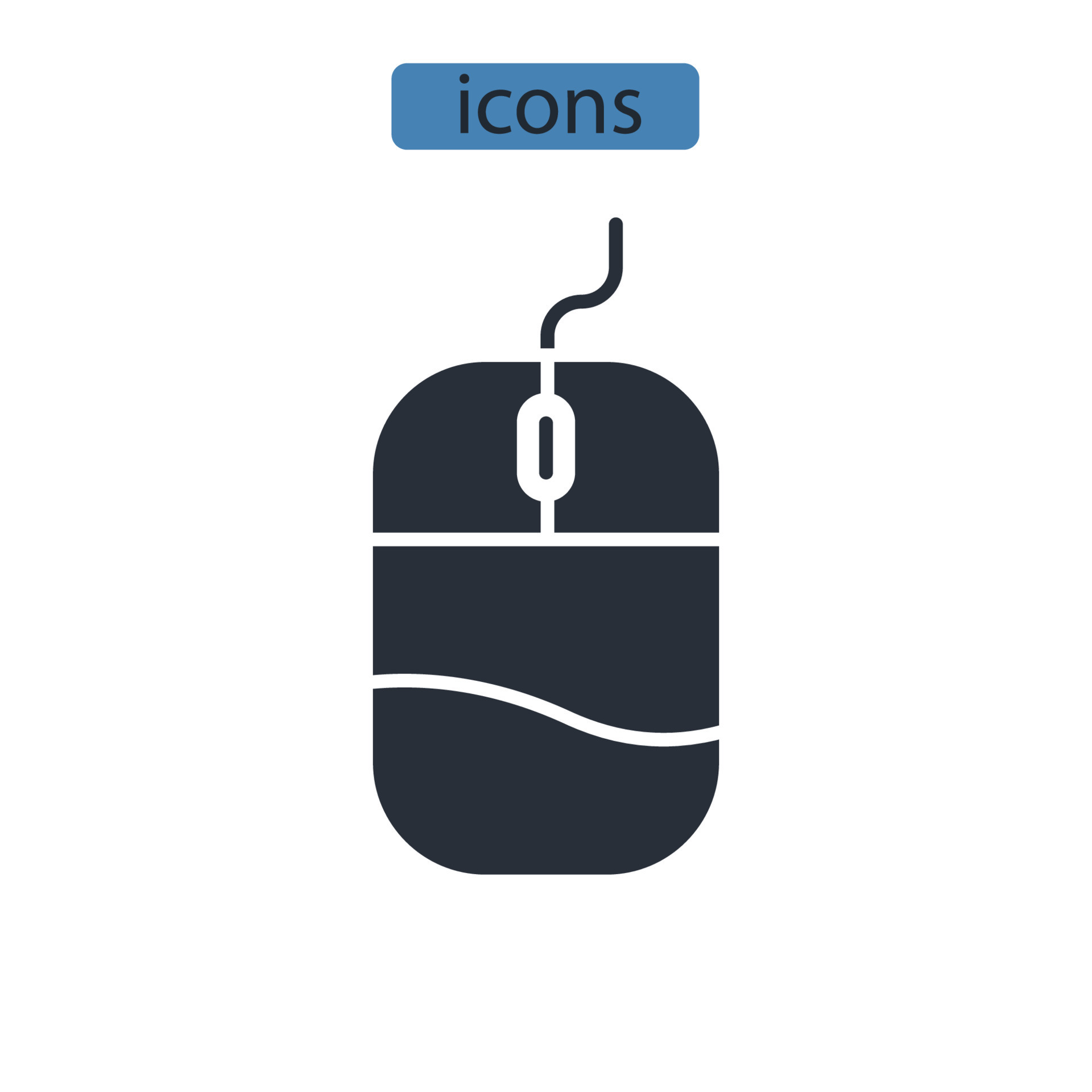 icons