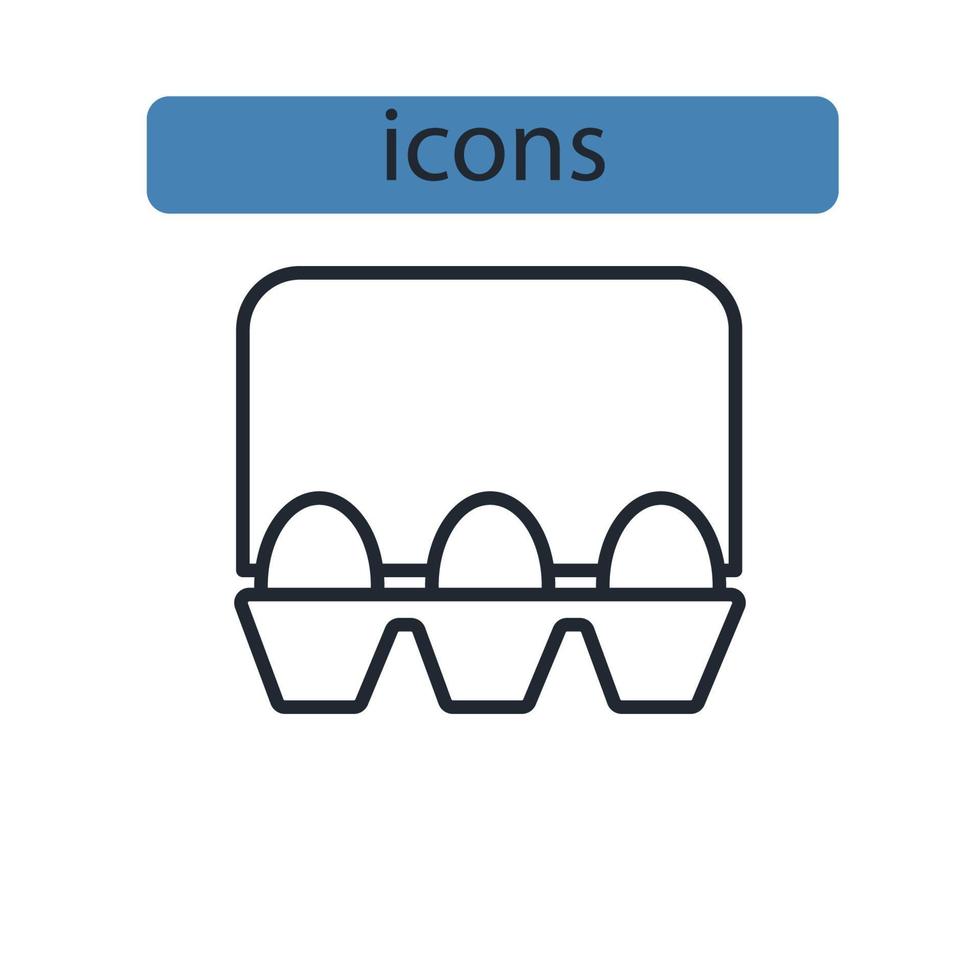 icons