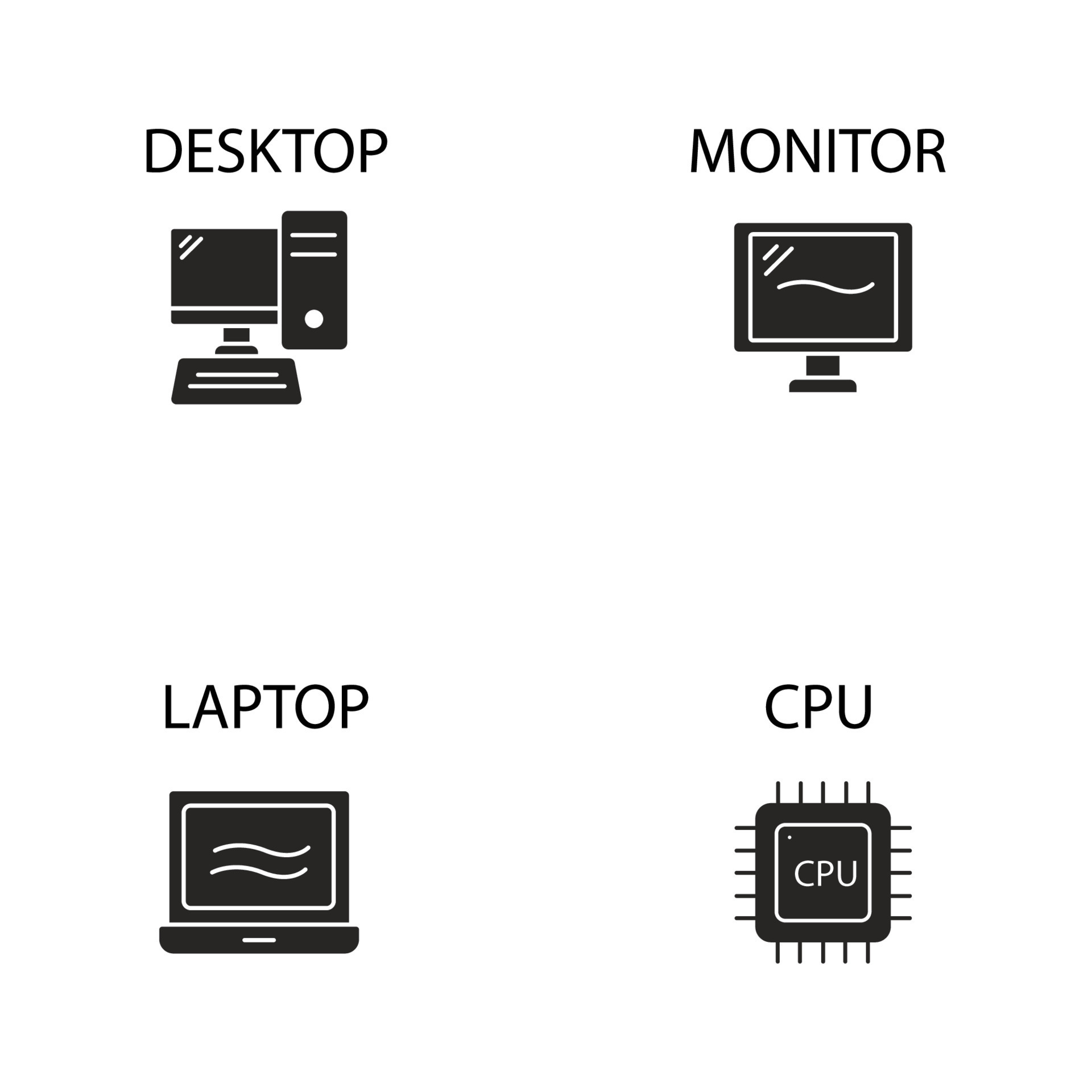 DESKTOP

MONITOR

LAPTOP

CPU

CPU