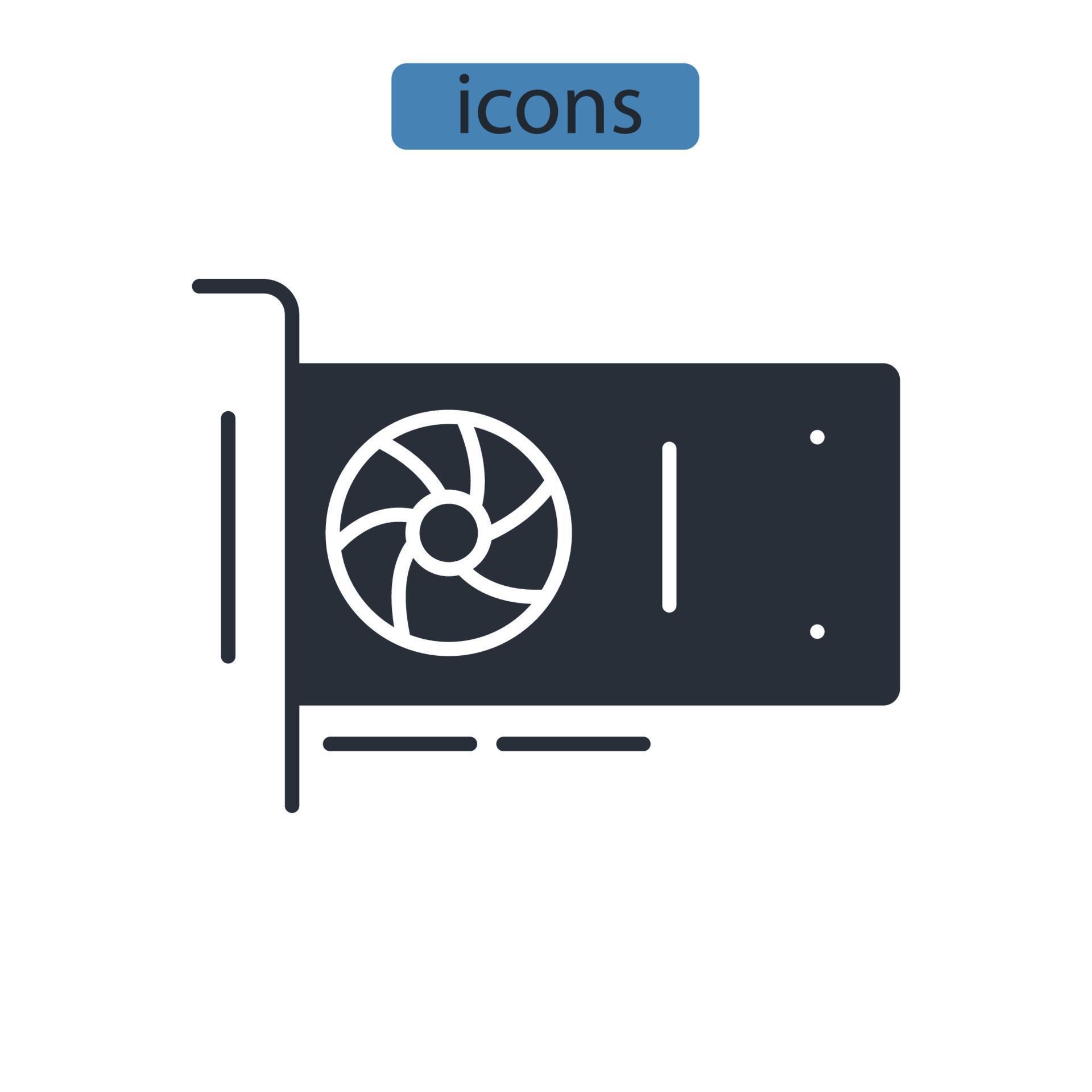 icons