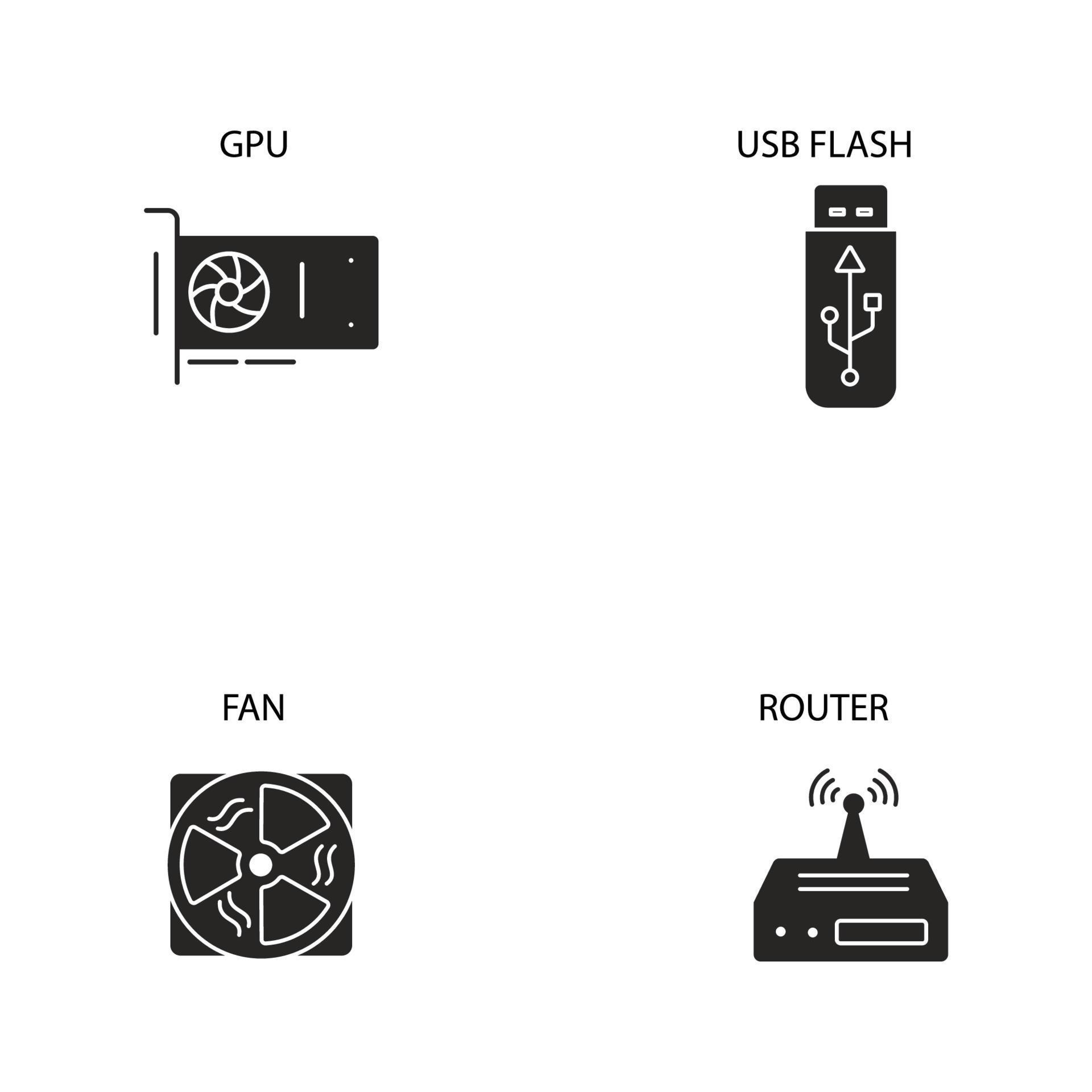 GPU

USB FLASH

FAN

ROUTER