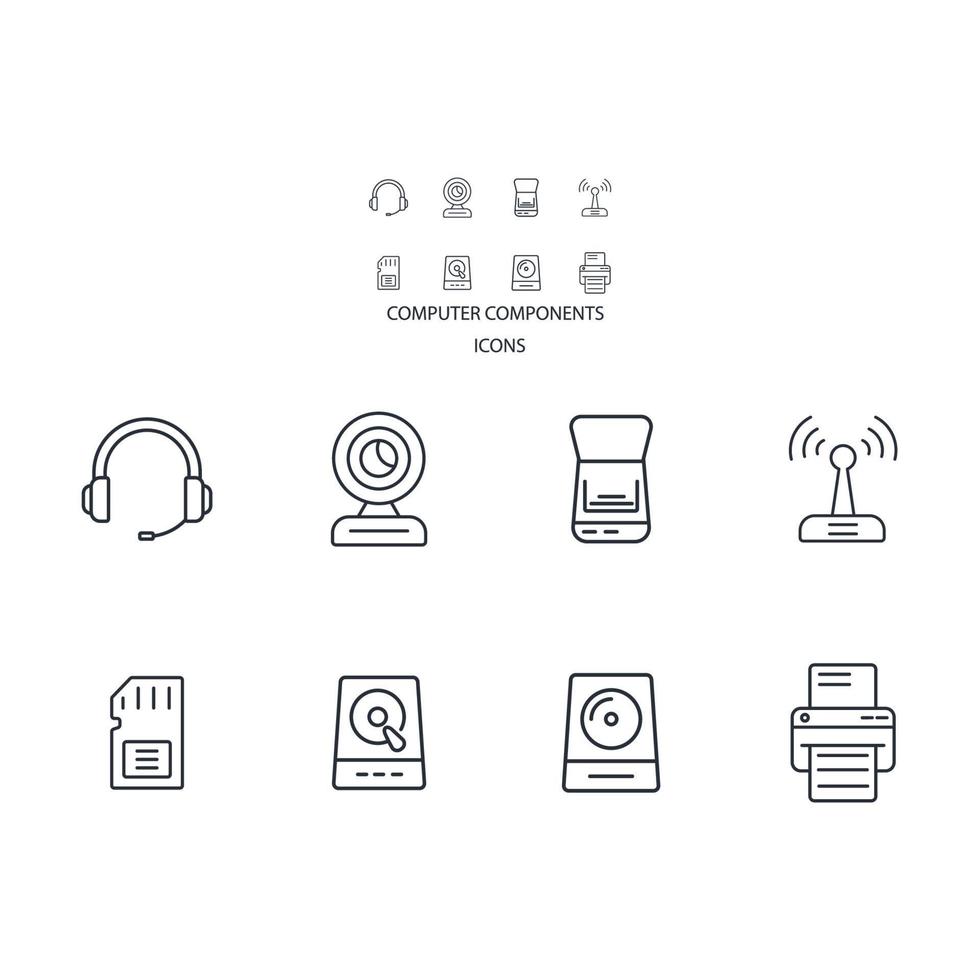 COMPUTER COMPONENTS
ICONS