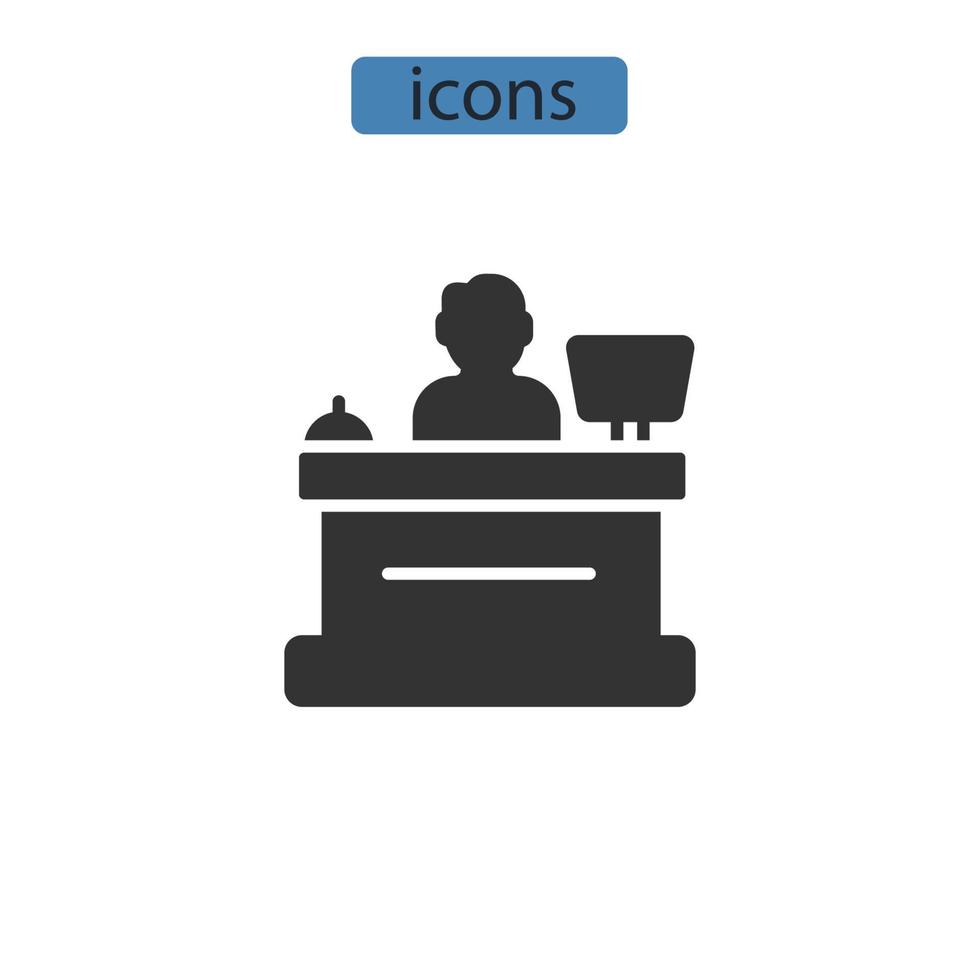 icons