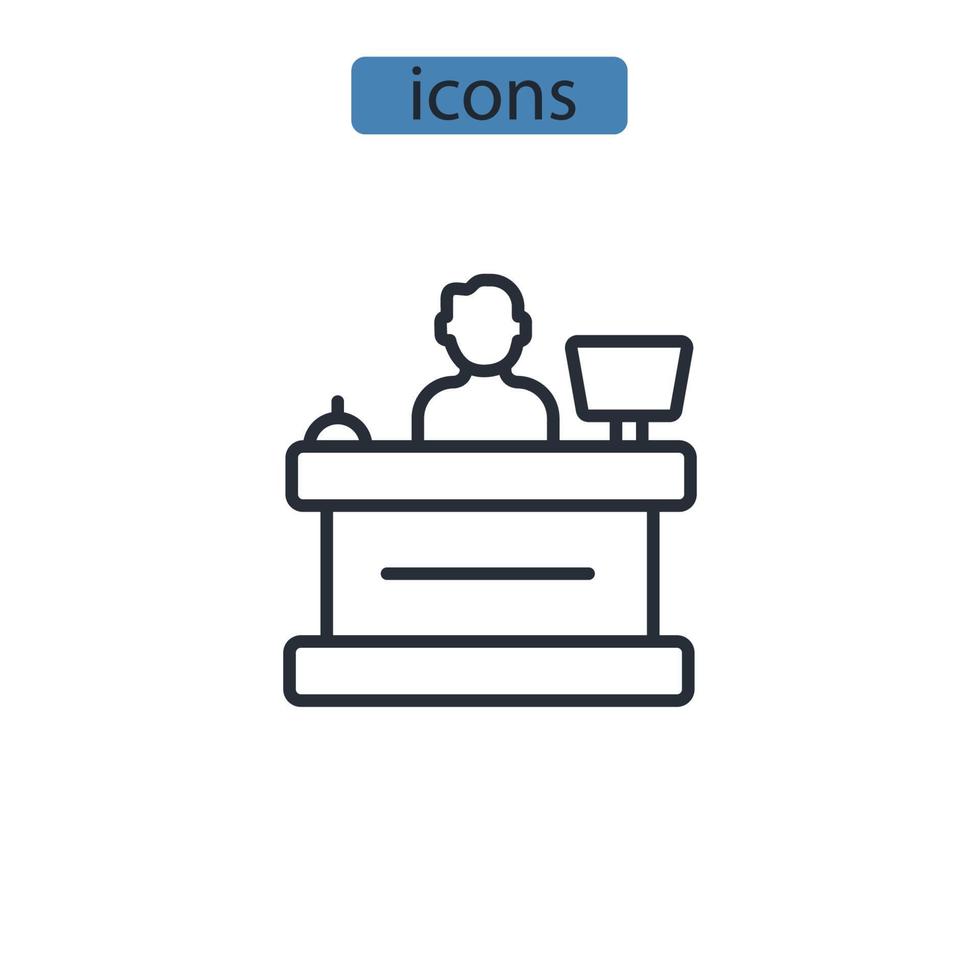 icons