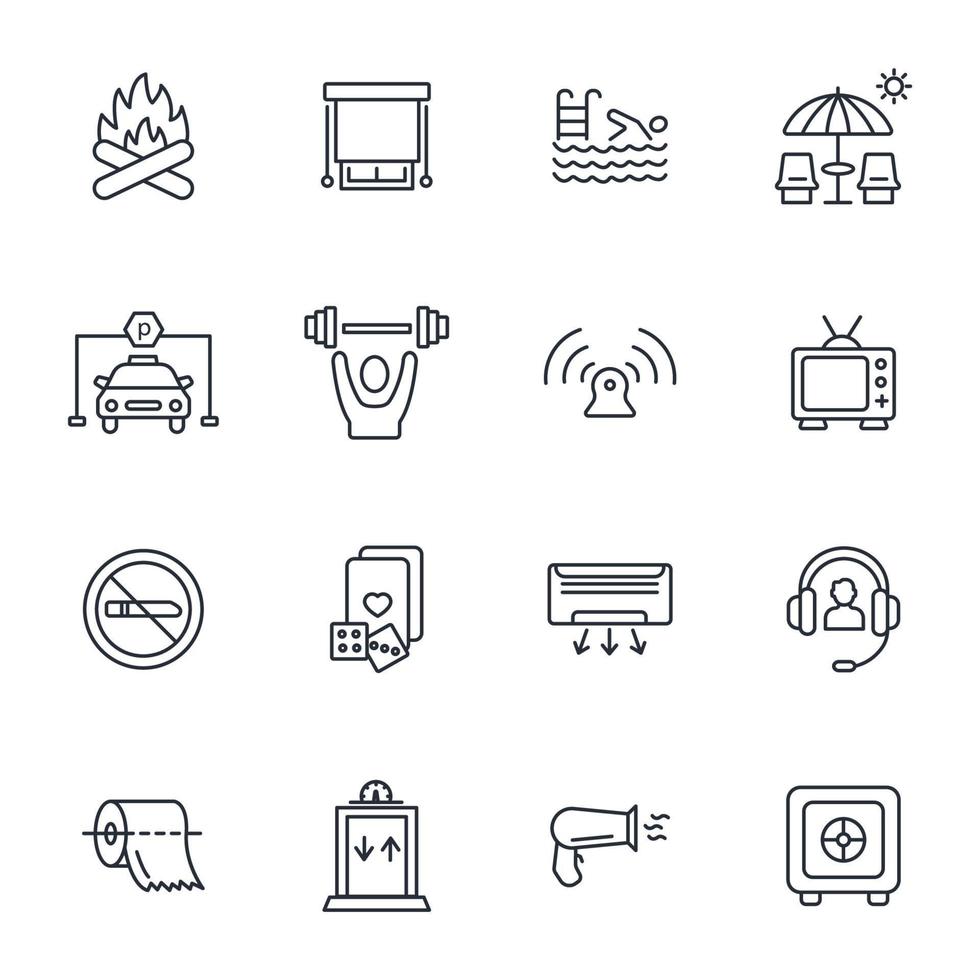 p