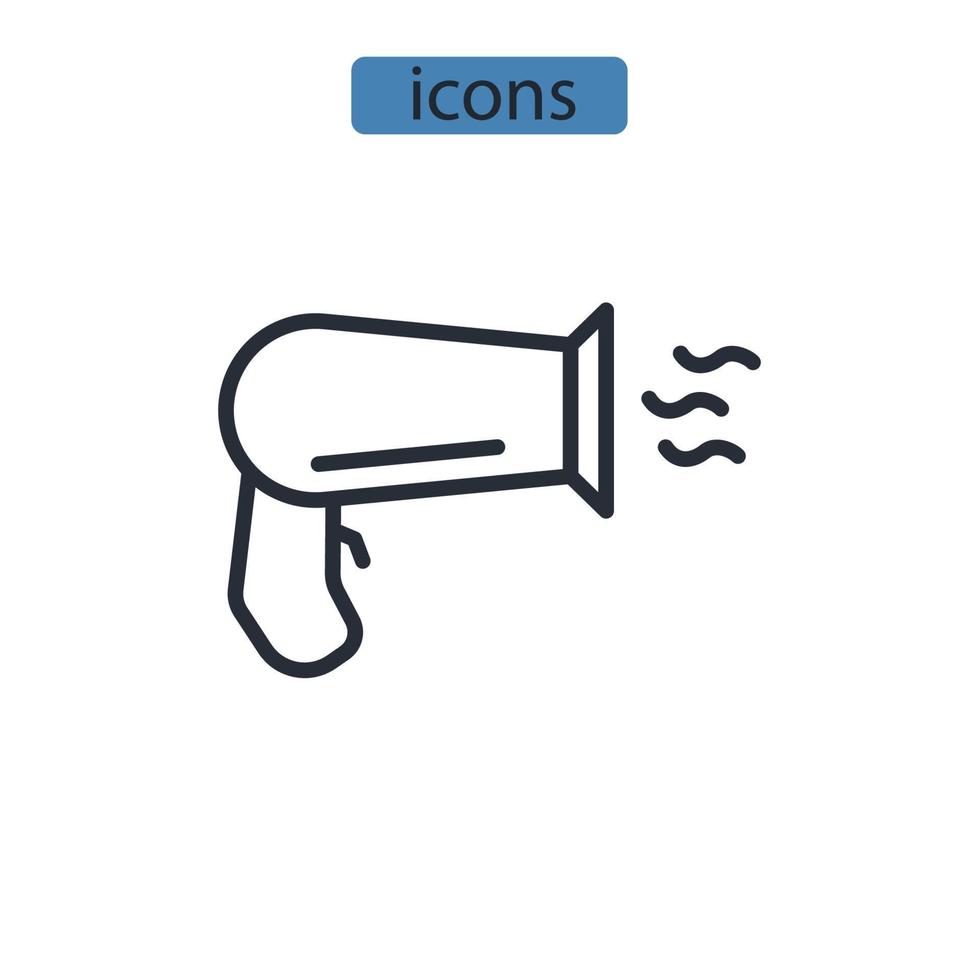 icons