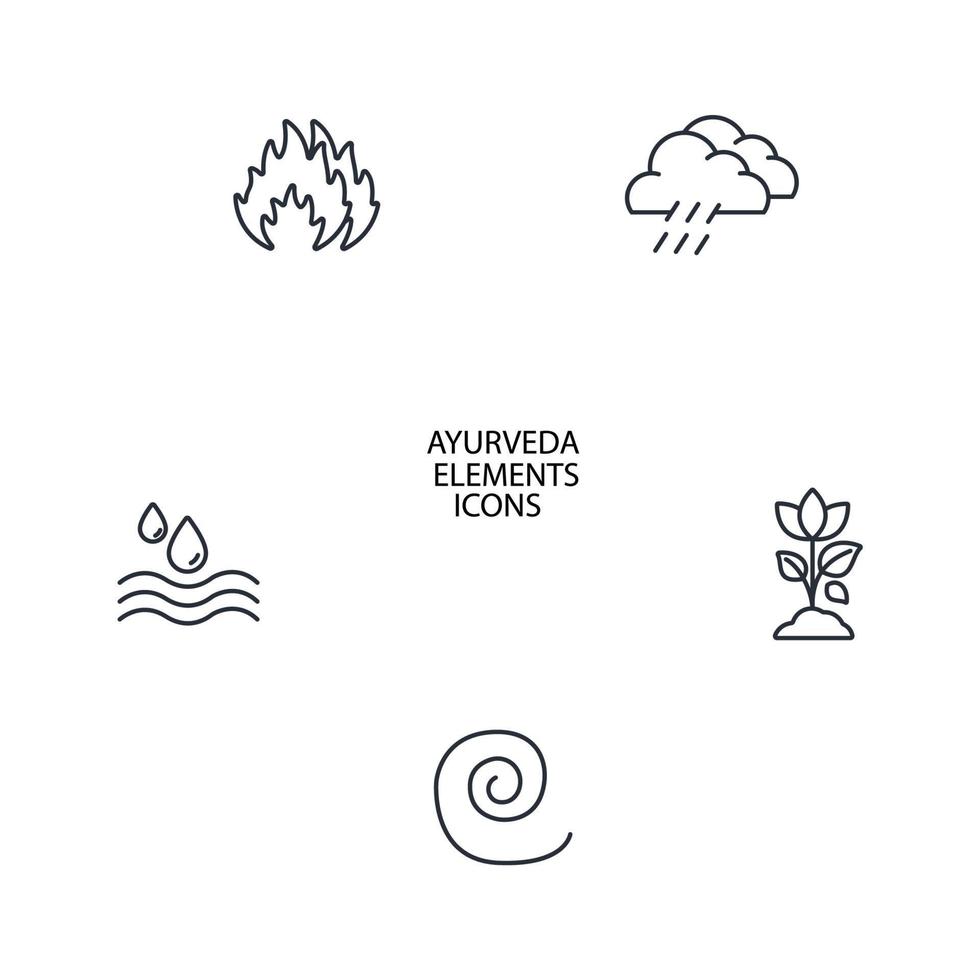 AYURVEDA
ELEMENTS
ICONS