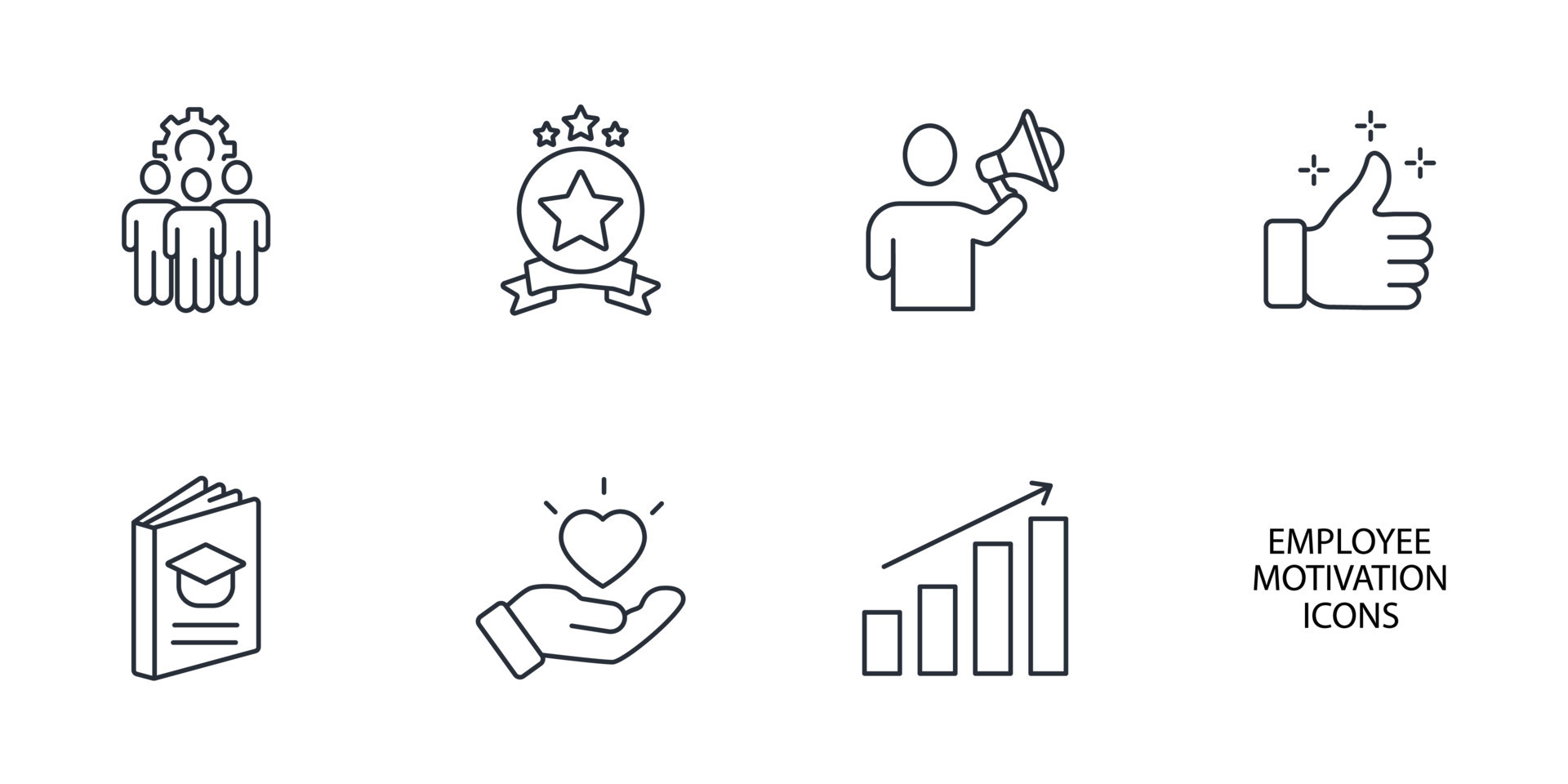 EMPLOYEE
MOTIVATION
ICONS