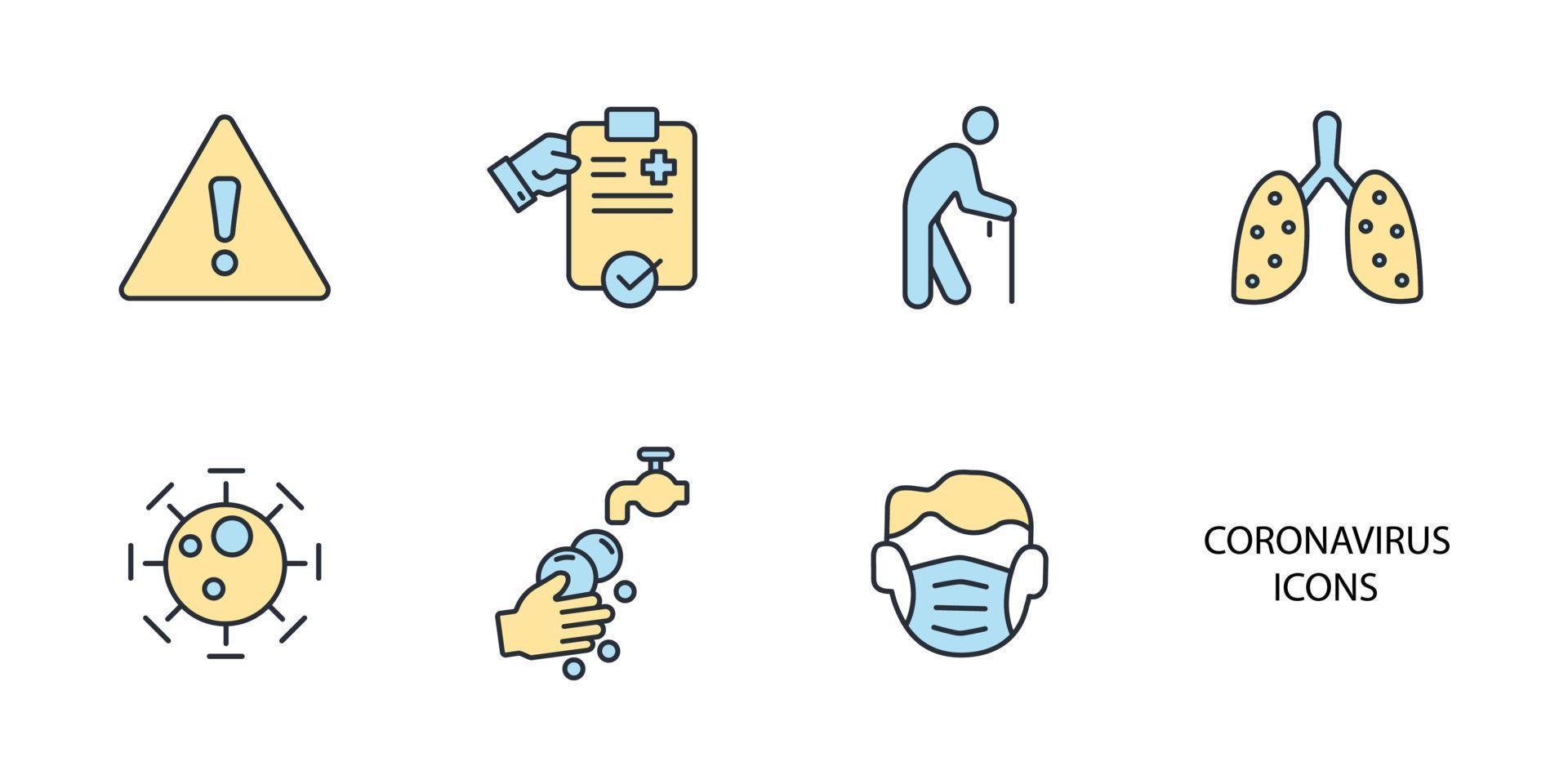 CORONAVIRUS
ICONS