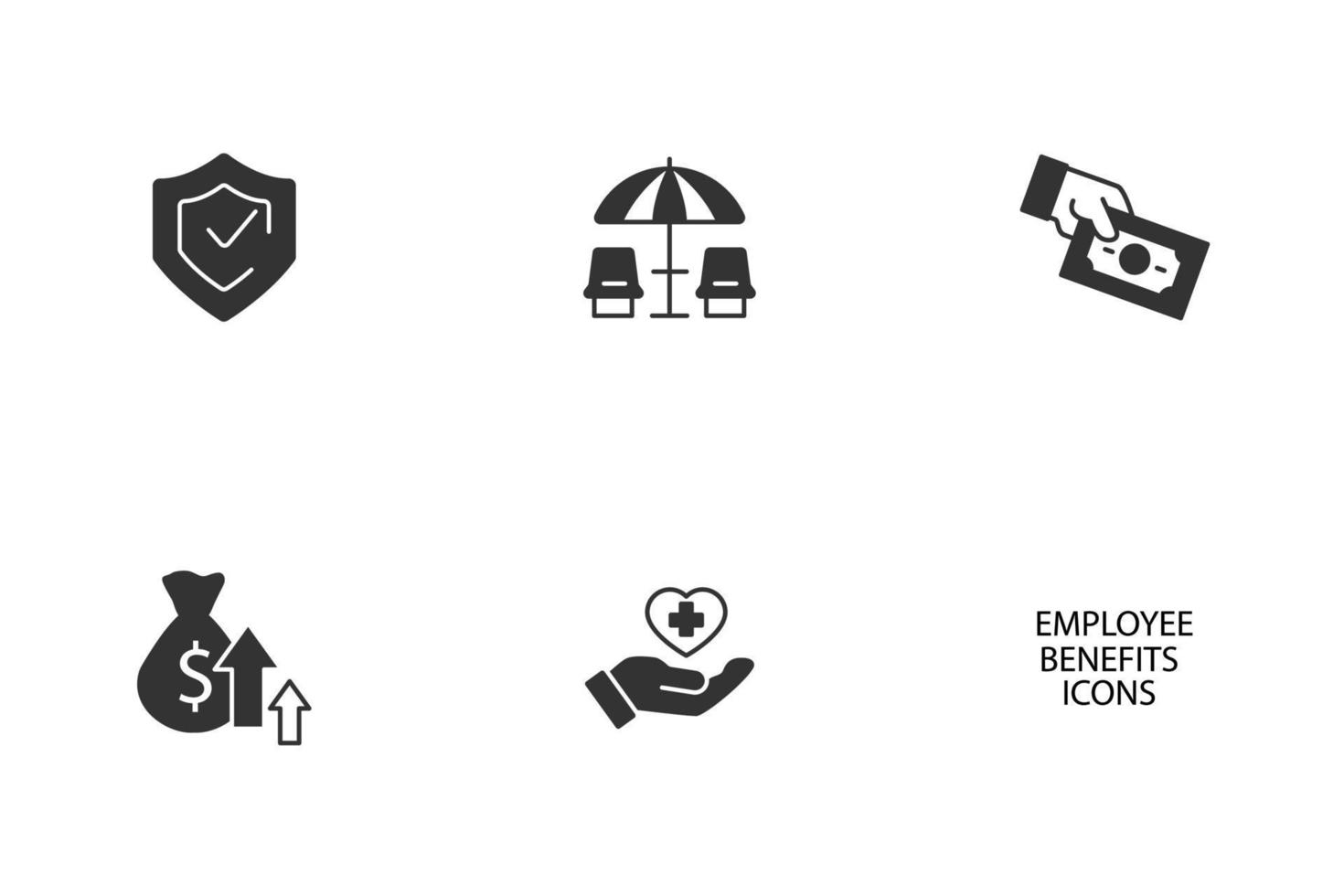 $

EMPLOYEE BENEFITS ICONS