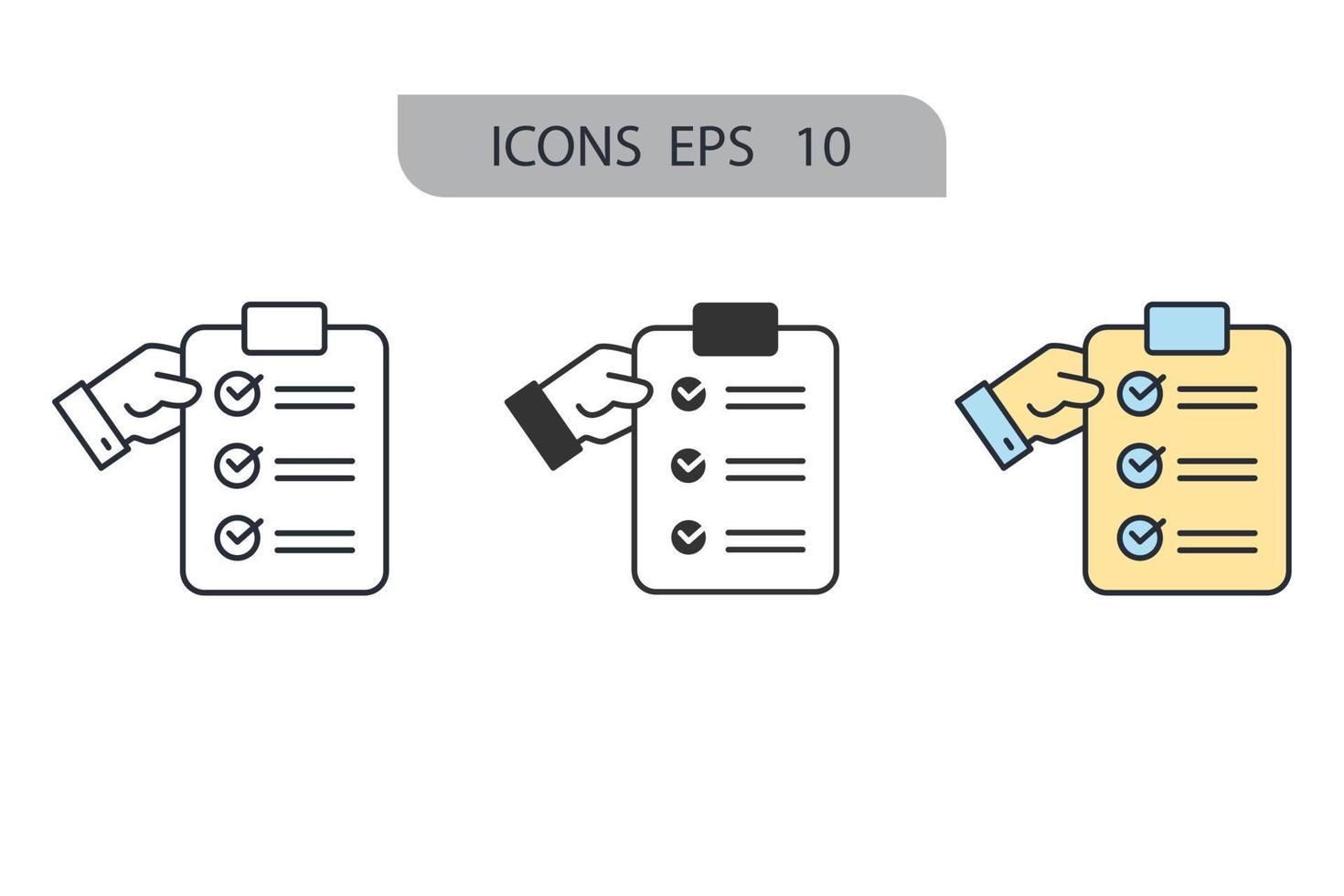 ICONS EPS 10