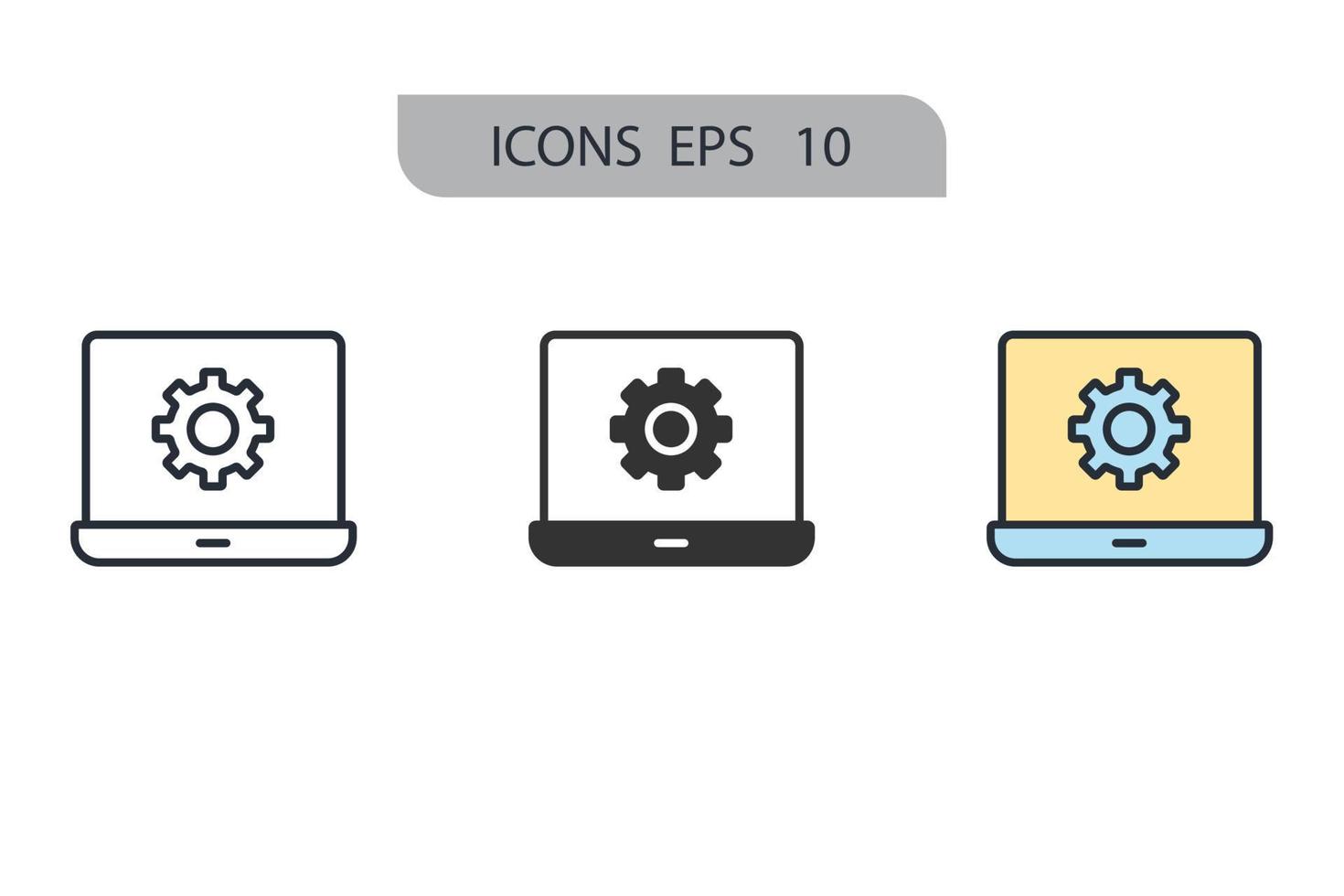 ICONS EPS 10