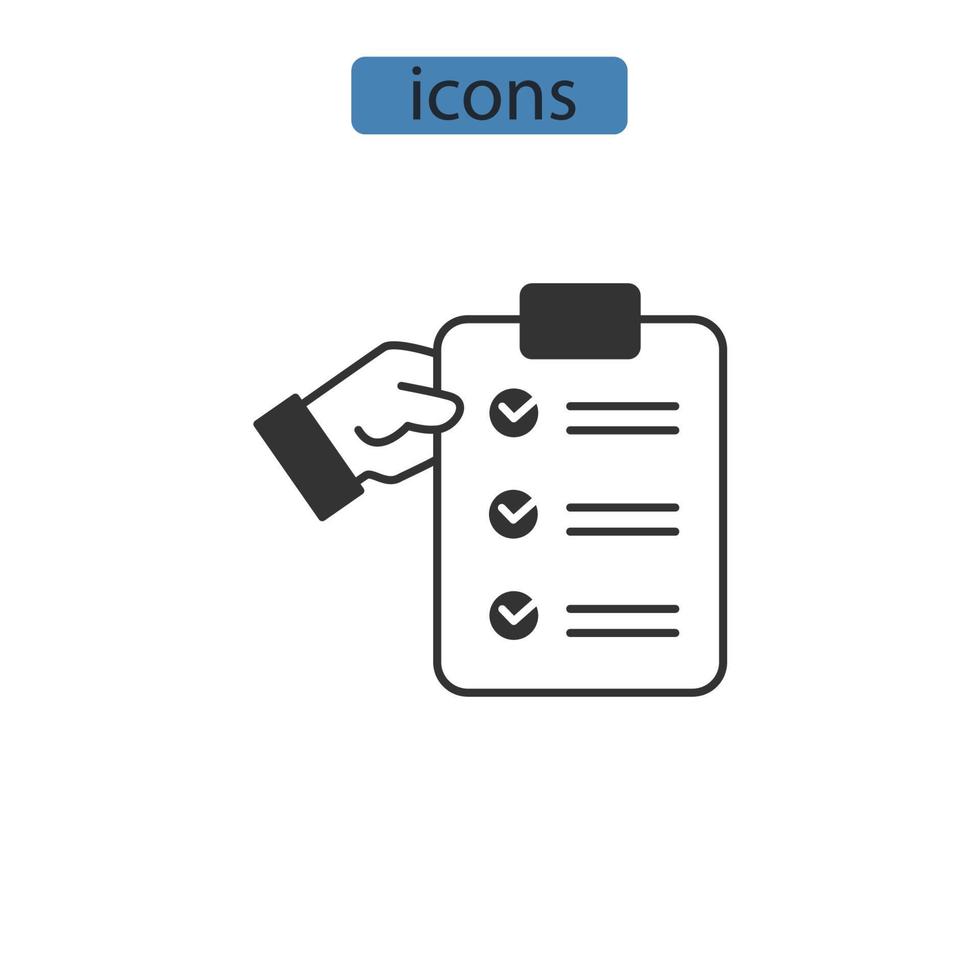 icons