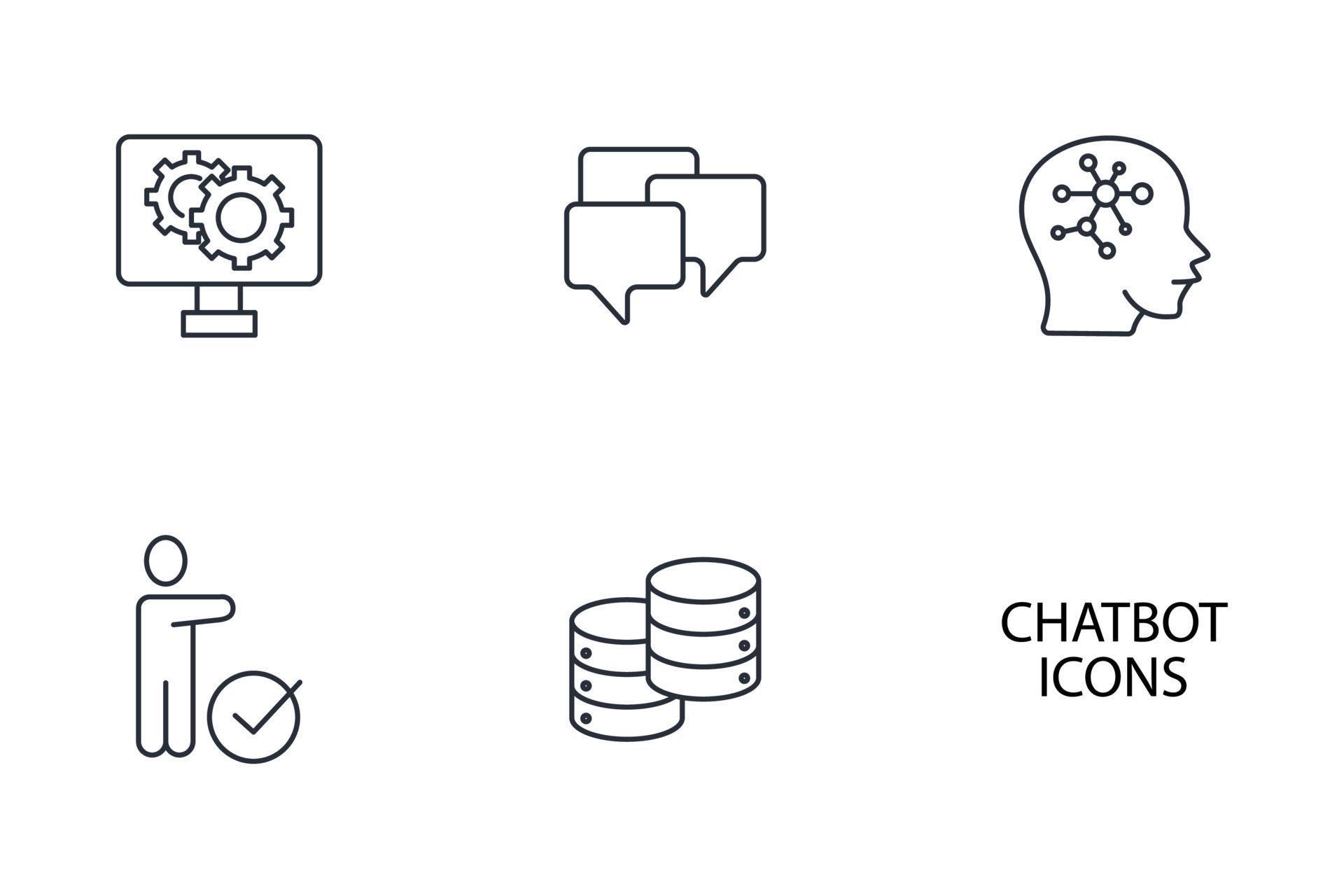 CHATBOT
ICONS