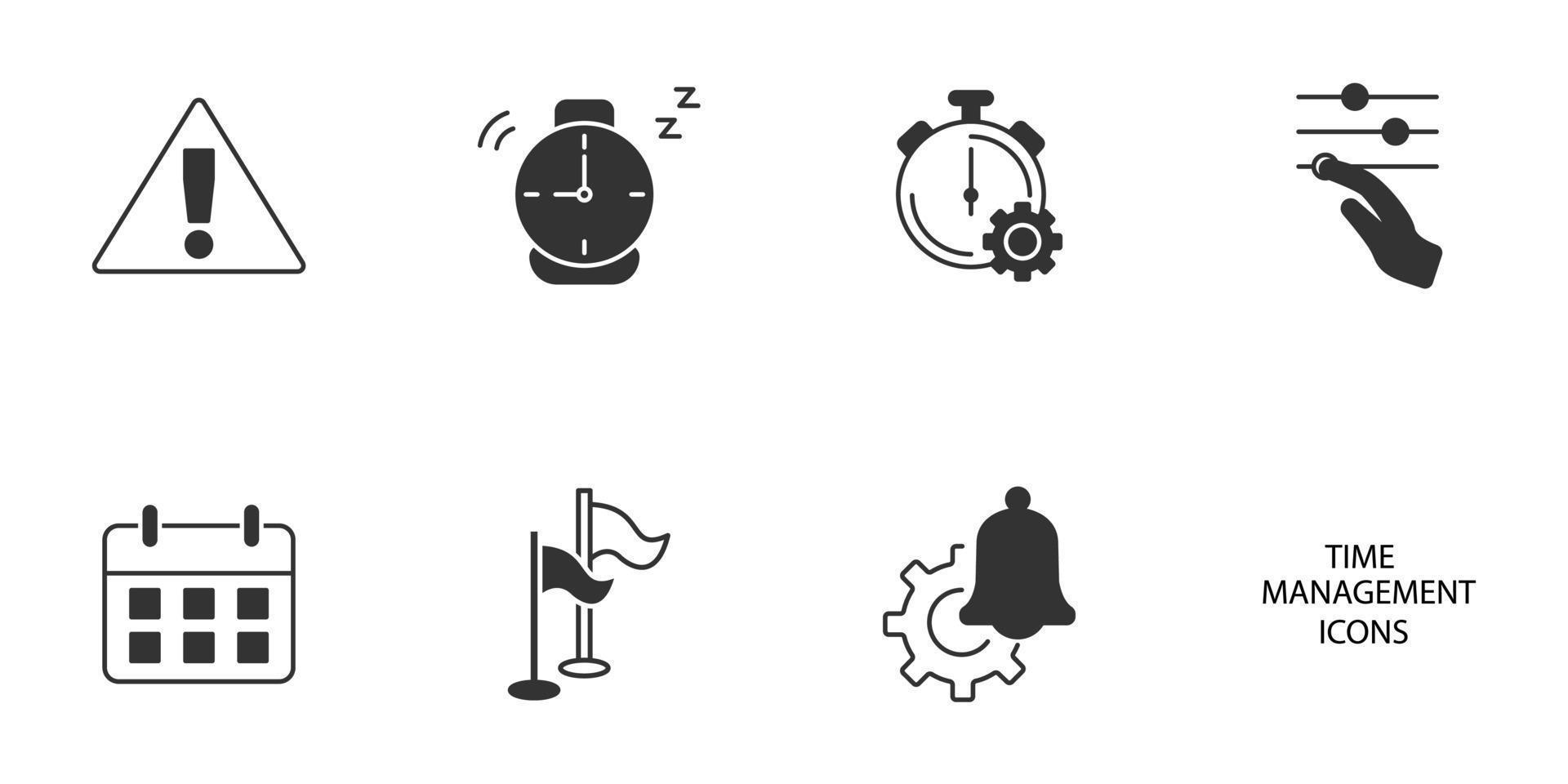 TIME MANAGEMENT ICONS