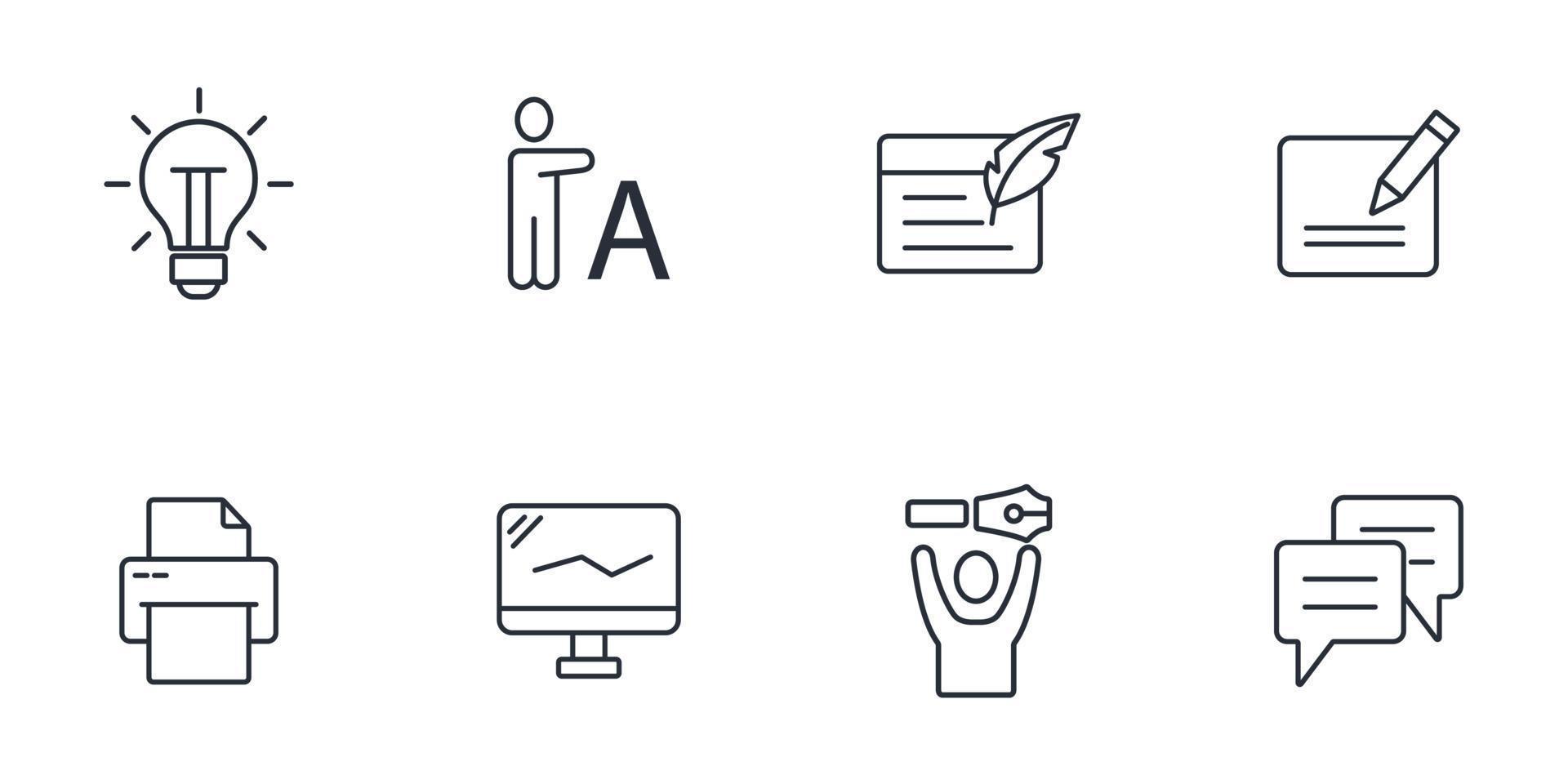 A