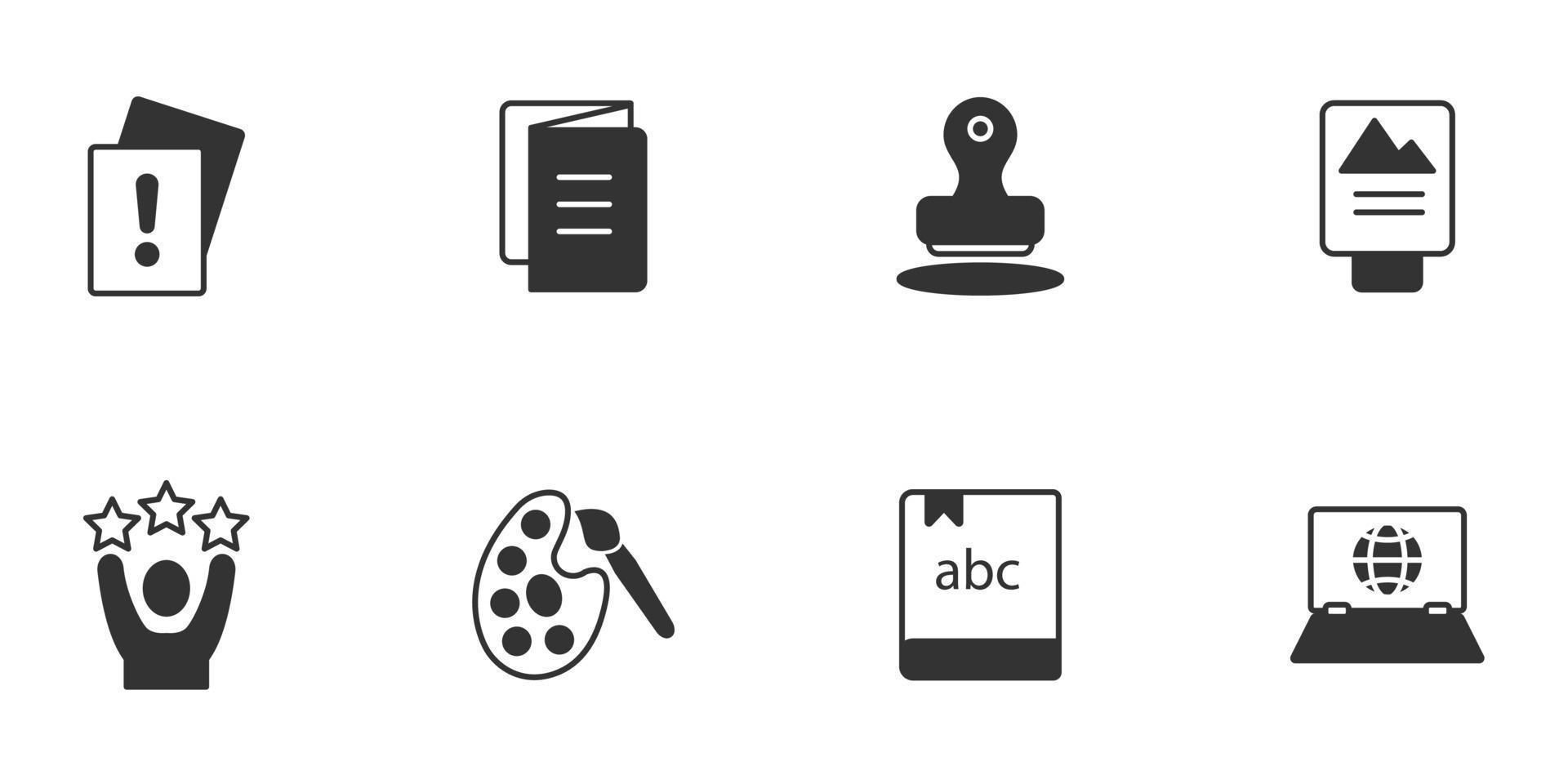 !

abc