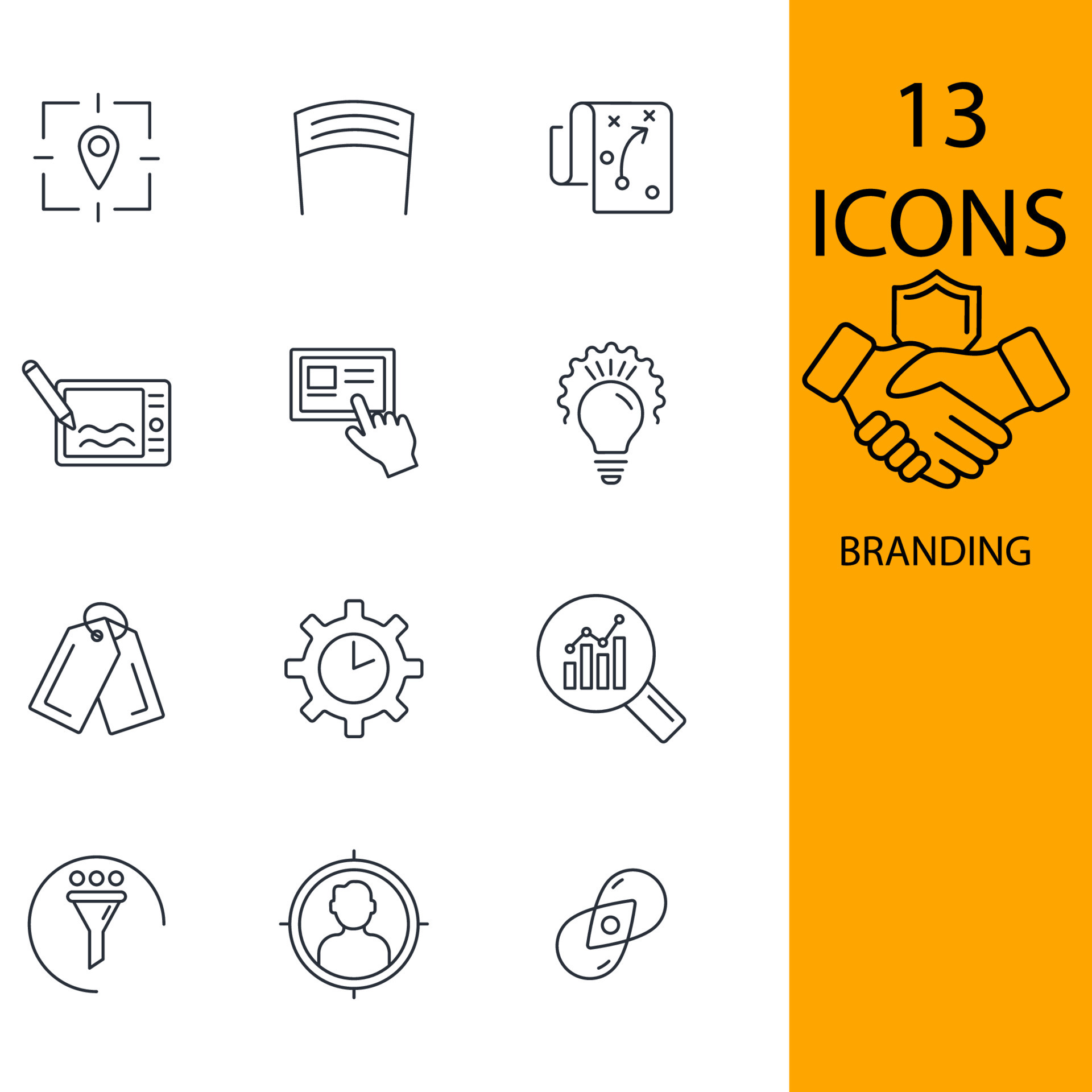 13
ICONS

BRANDING