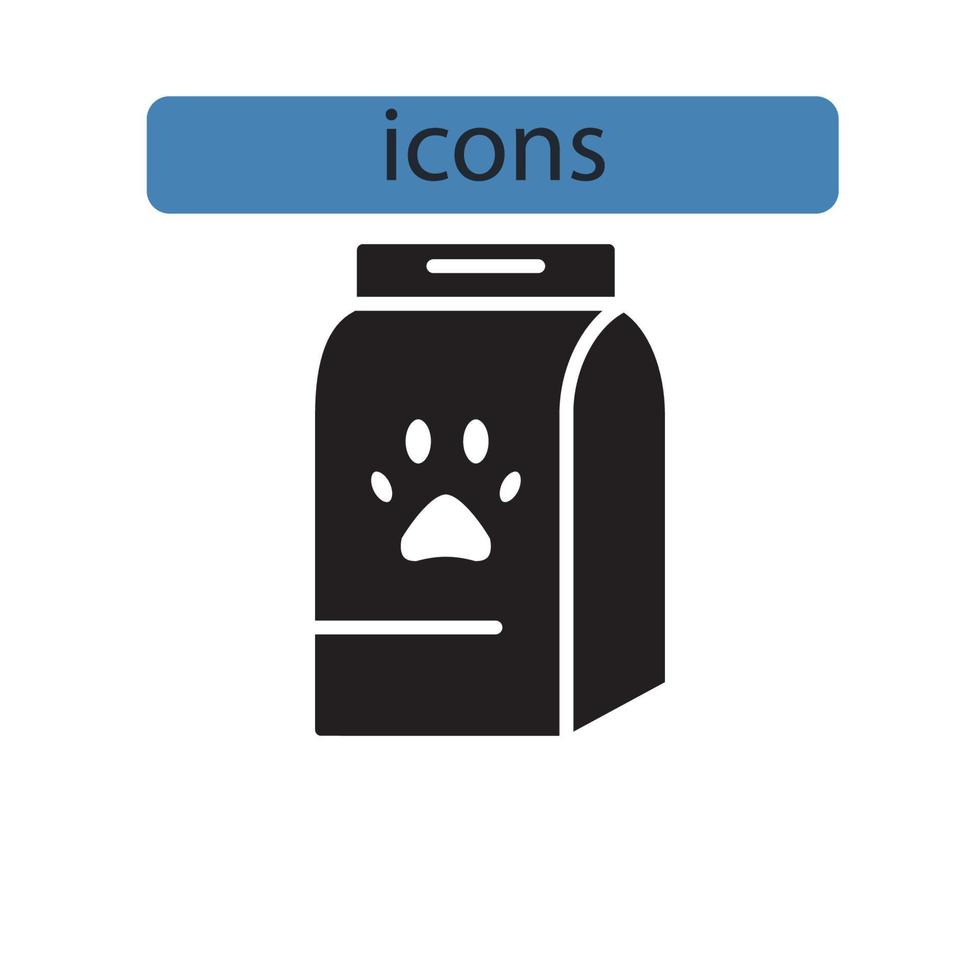 icons