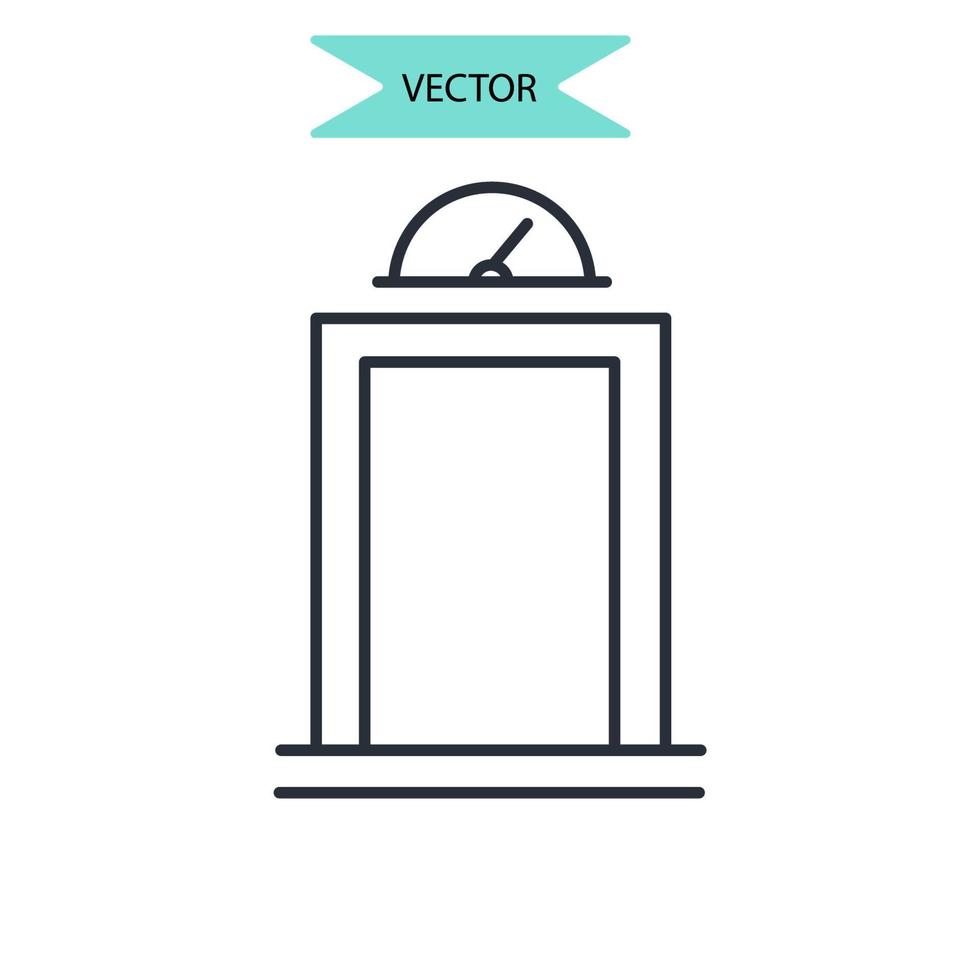 VECTOR